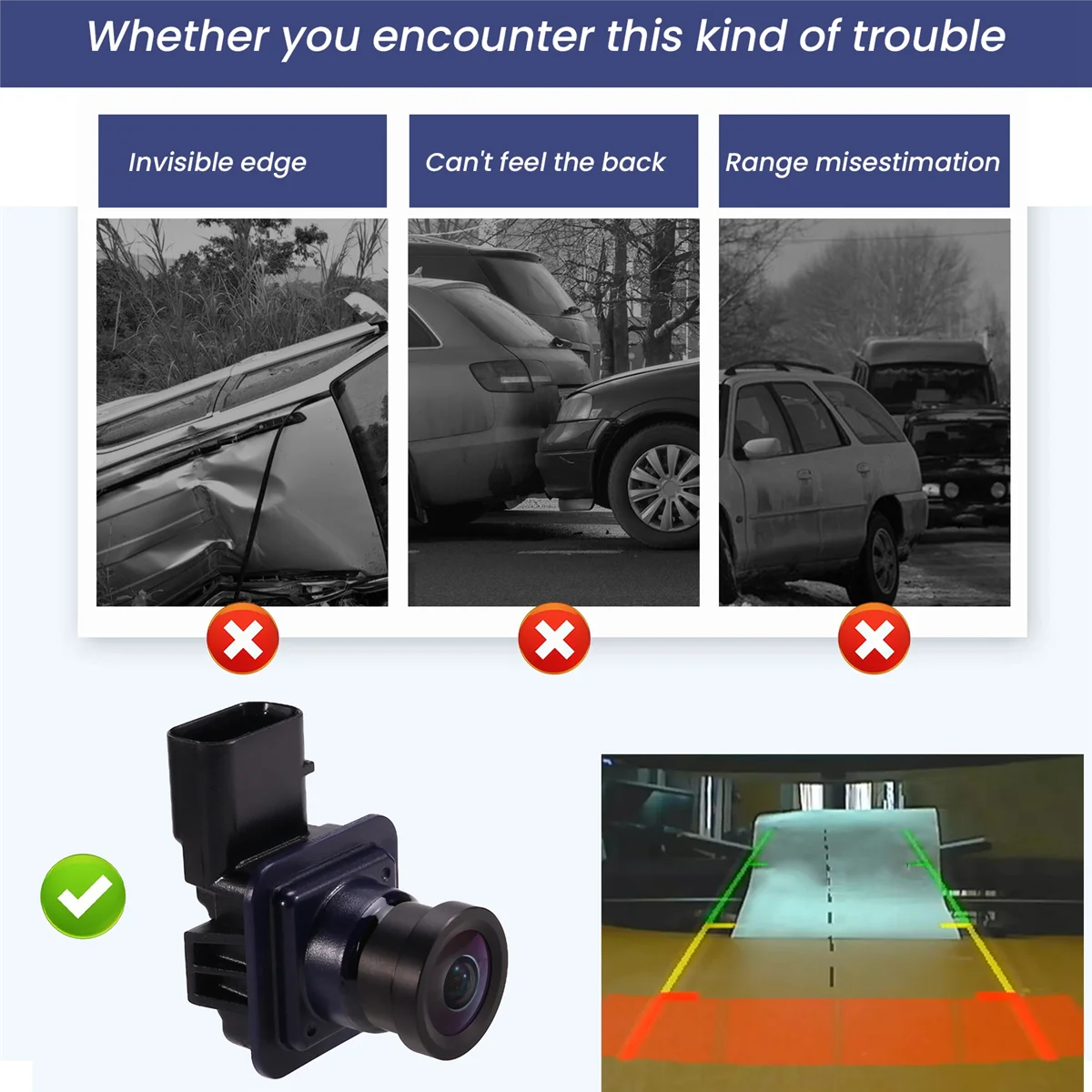 Whether you encounter this kind of trouble

Invisible edge

Can't feel the back

Range misestimation