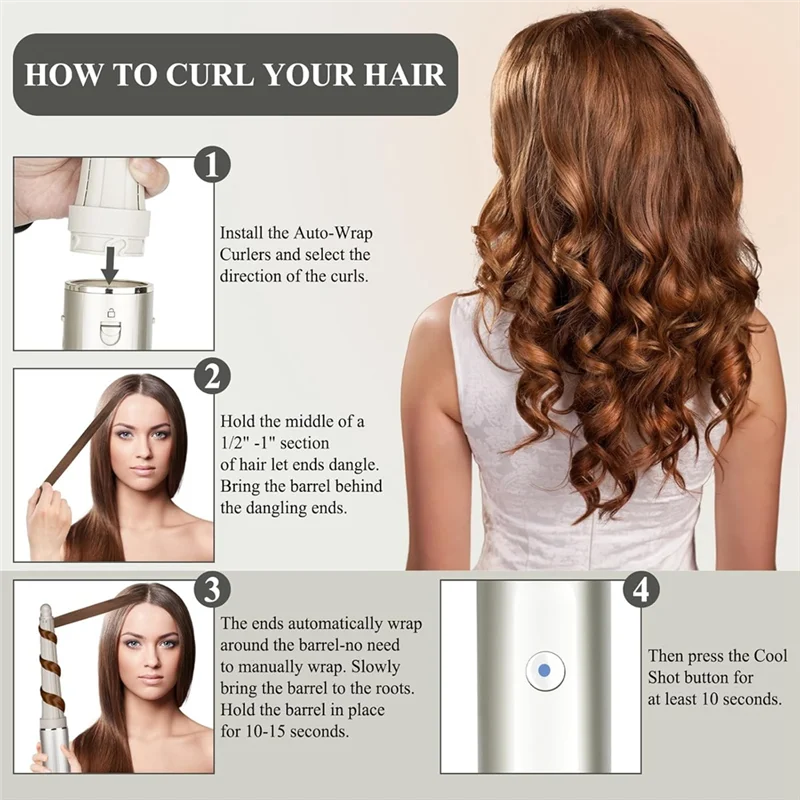 HOW TO CURL YOUR HAIR

1

Install the Auto-Wrap Curlers and select the direction of the curls.

2

Hold the middle of a 1/2" -1" section of hair let ends dangle. Bring the barrel behind the dangling ends.

3

The ends automatically wrap around the barrel-no need to manually wrap. Slowly bring the barrel to the roots. Hold the barrel in place for 10-15 seconds.

4

Then press the Cool Shot button for at least 10 seconds.