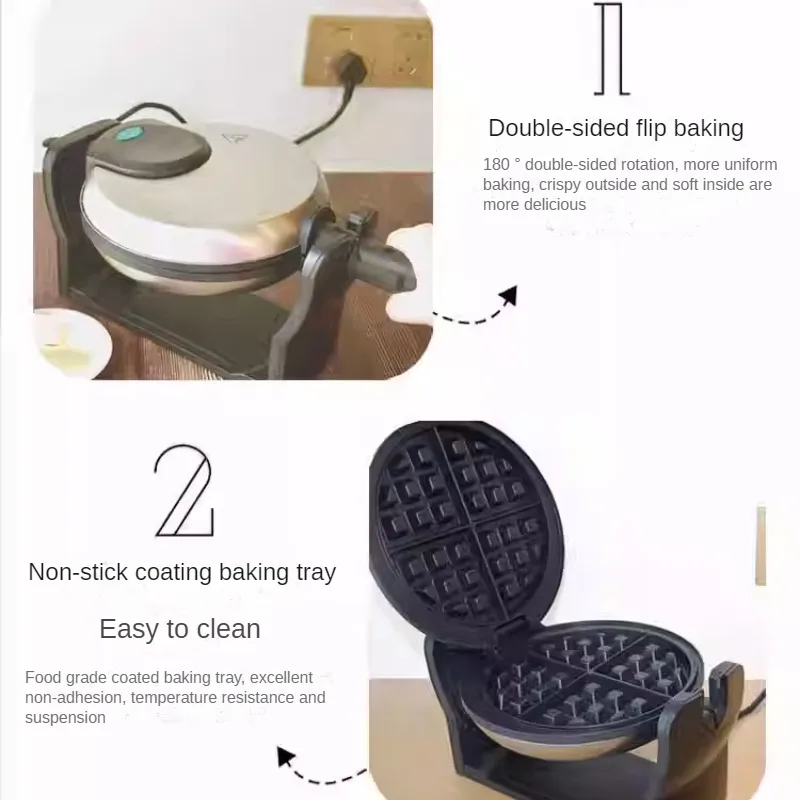 1

Double-sided flip baking

180 ° double-sided rotation, more uniform baking, crispy outside and soft inside are more delicious

2

Non-stick coating baking tray

Easy to clean

Food grade coated baking tray, excellent non-adhesion, temperature resistance and suspension