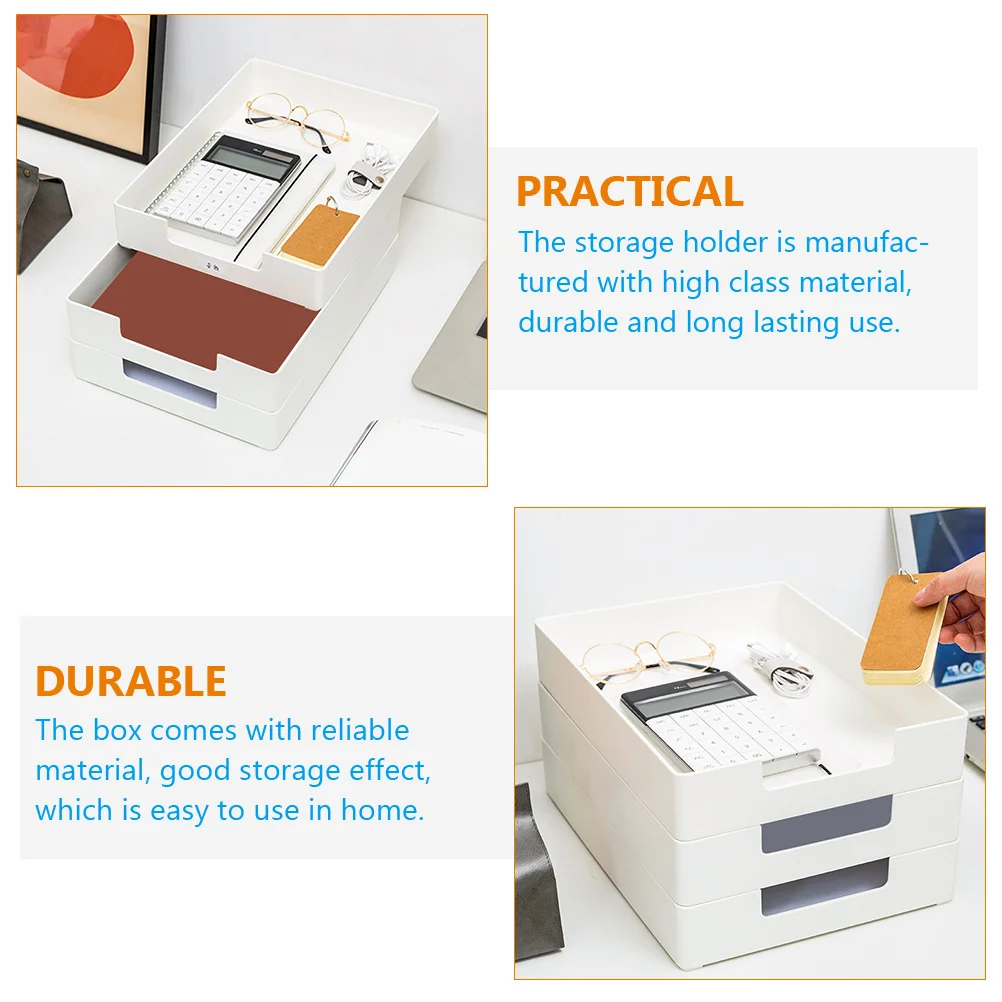 PRACTICAL
The storage holder is manufactured with high class material, durable and long lasting use.

DURABLE
The box comes with reliable material, good storage effect, which is easy to use in home.