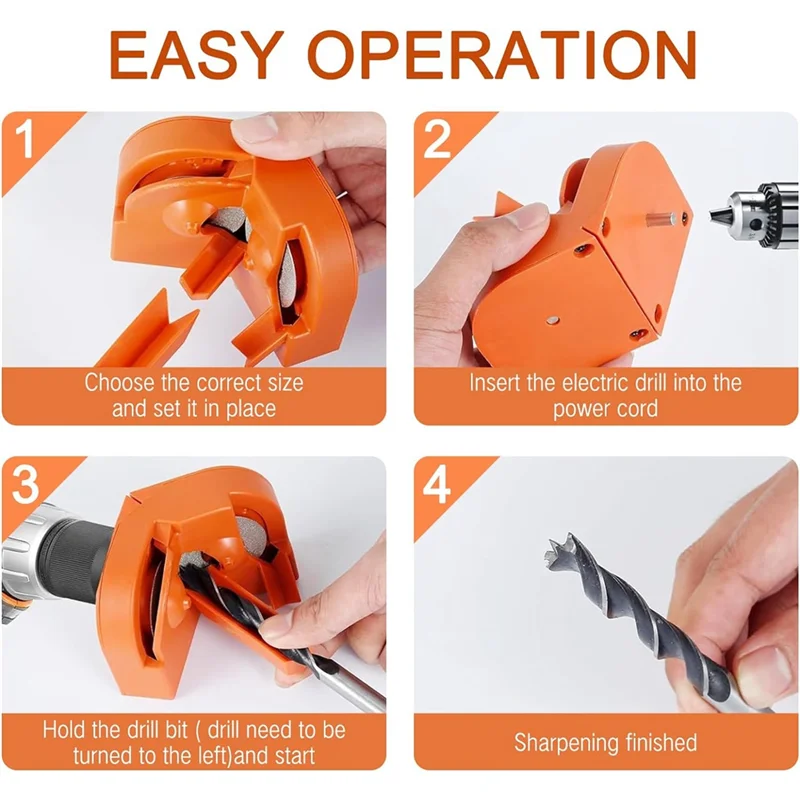 EASY OPERATION

1

Choose the correct size and set it in place

2

Insert the electric drill into the power cord

3

Hold the drill bit ( drill need to be turned to the left)and start

4

Sharpening finished