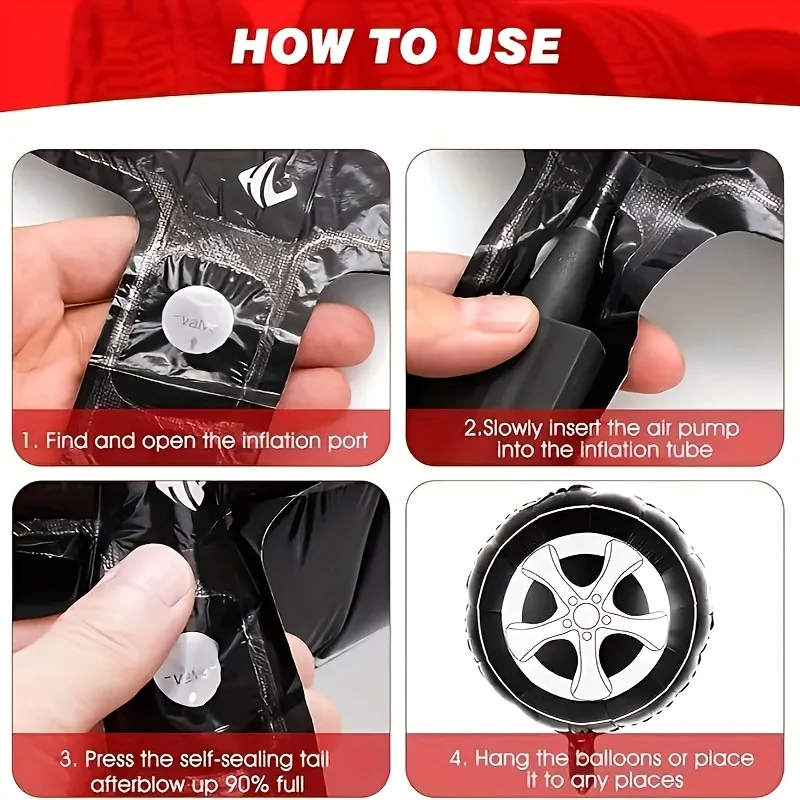 HOW TO USE

-valve-

1. Find and open the inflation port

2.Slowly insert the air pump into the inflation tube

-valve-

3. Press the self-sealing tail afterblow up 90% full

4. Hang the balloons or place it to any places