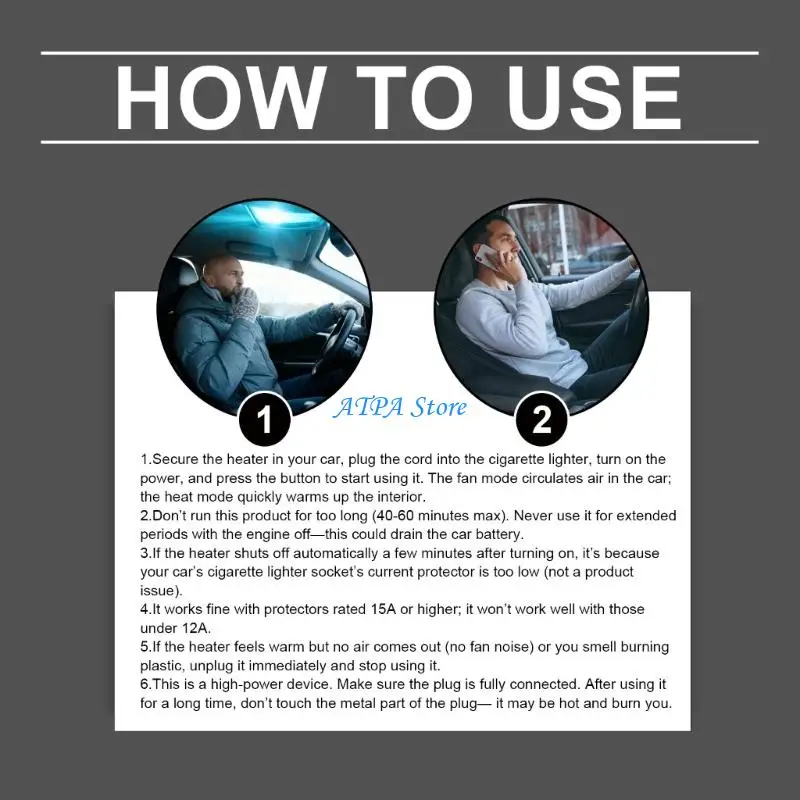 HOW TO USE

1

ATPA Store

2

1.Secure the heater in your car, plug the cord into the cigarette lighter, turn on the power, and press the button to start using it. The fan mode circulates air in the car; the heat mode quickly warms up the interior.
2.Don't run this product for too long (40-60 minutes max). Never use it for extended periods with the engine off—this could drain the car battery.
3.If the heater shuts off automatically a few minutes after turning on, it's because your car's cigarette lighter socket's current protector is too low (not a product issue).
4.It works fine with protectors rated 15A or higher; it won't work well with those under 12A.
5.If the heater feels warm but no air comes out (no fan noise) or you smell burning plastic, unplug it immediately and stop using it.
6.This is a high-power device. Make sure the plug is fully connected. After using it for a long time, don't touch the metal part of the plug— it may be hot and burn you.