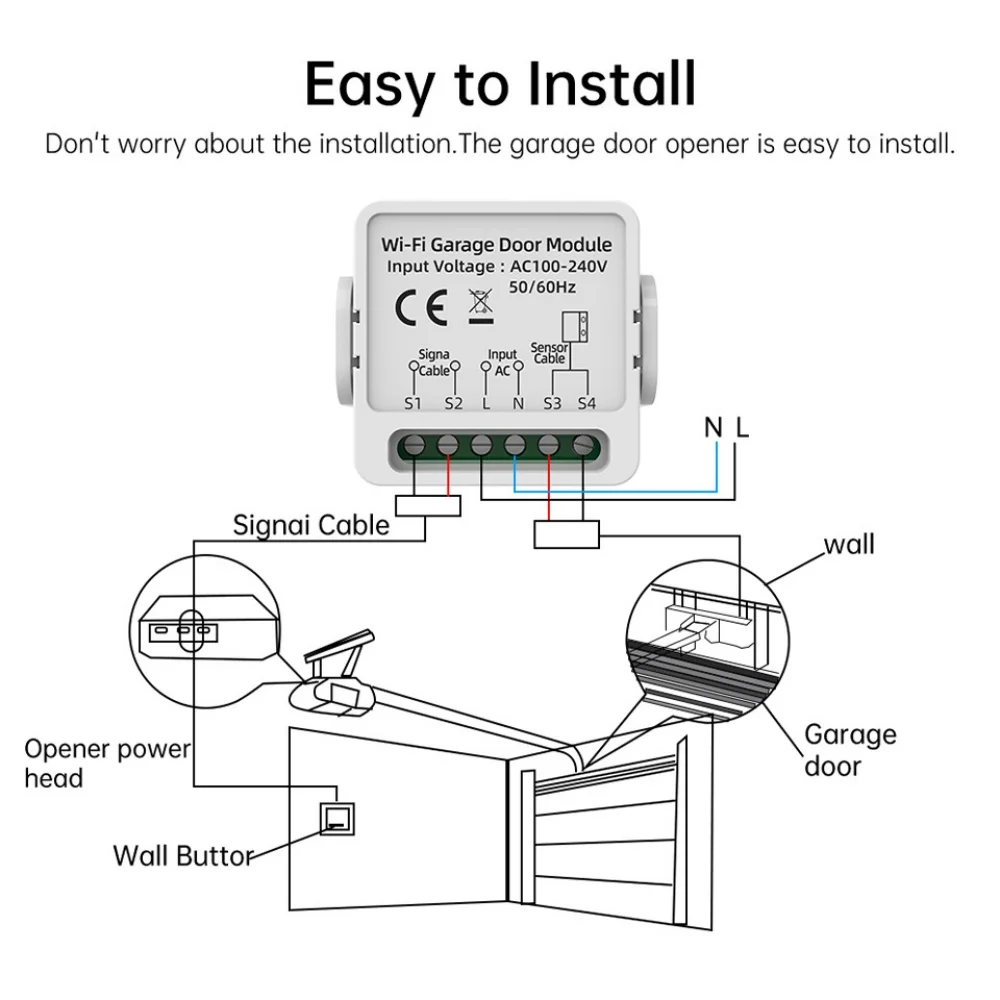 Easy to Install

Don't worry about the installation.The garage door opener is easy to install.

Wi-Fi Garage Door Module
Input Voltage : AC100-240V
50/60Hz

CE

Signa Cable
Input AC
Sensor Cable

S1 S2 L N S3 S4

N L

Signai Cable

wall

Opener power head

Garage door

Wall Buttor