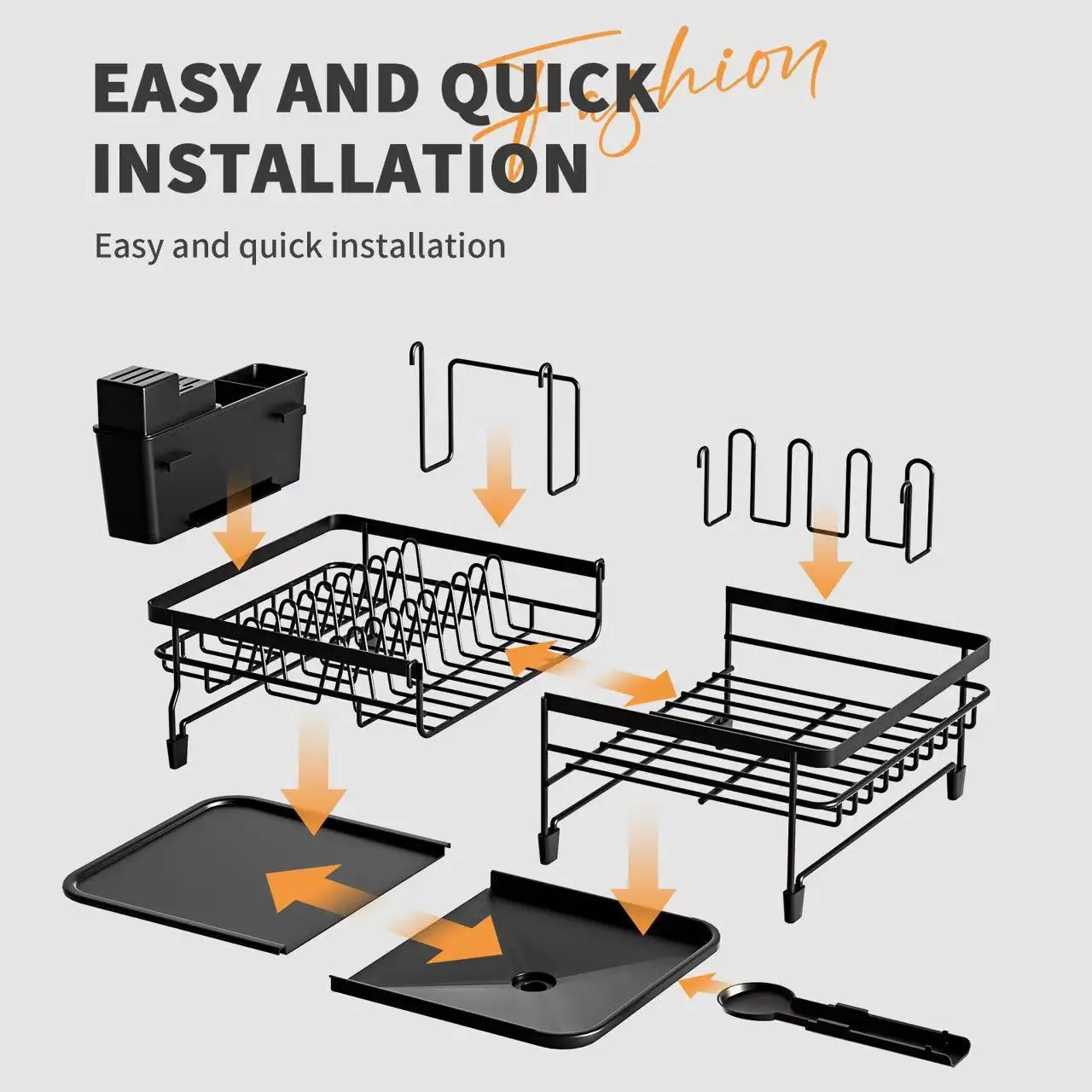 EASY AND QUICK INSTALLATION

Fashion

Easy and quick installation