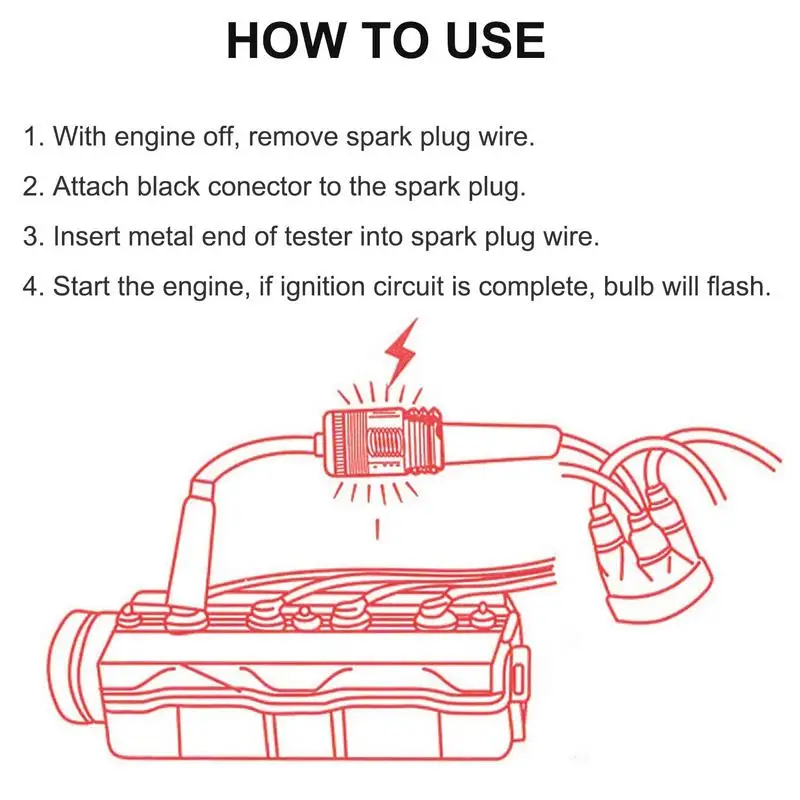 HOW TO USE

1. With engine off, remove spark plug wire.

2. Attach black conector to the spark plug.

3. Insert metal end of tester into spark plug wire.

4. Start the engine, if ignition circuit is complete, bulb will flash.