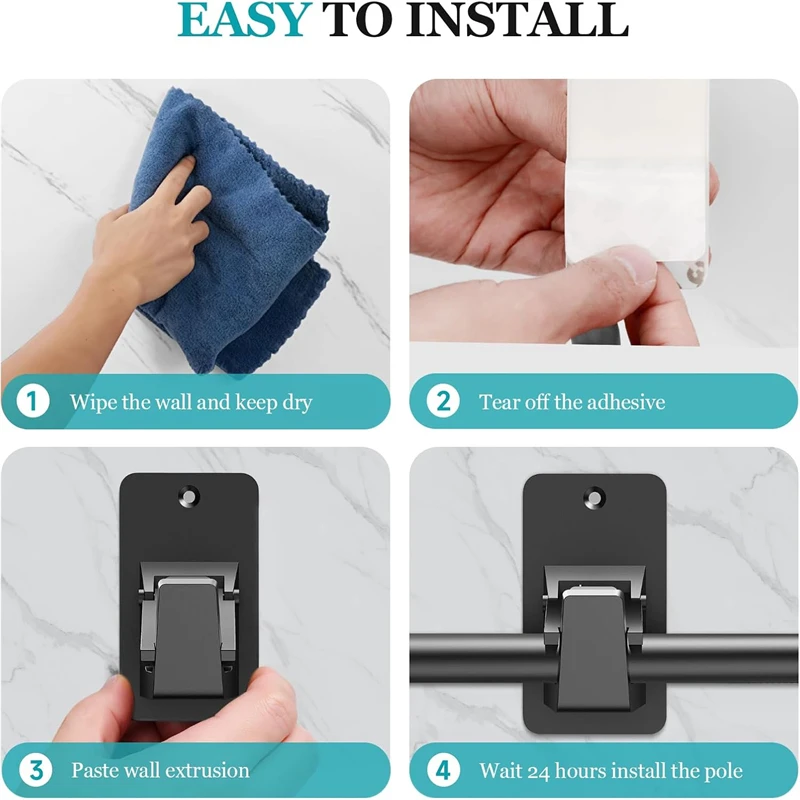 EASY TO INSTALL

1 Wipe the wall and keep dry

2 Tear off the adhesive

3 Paste wall extrusion

4 Wait 24 hours install the pole