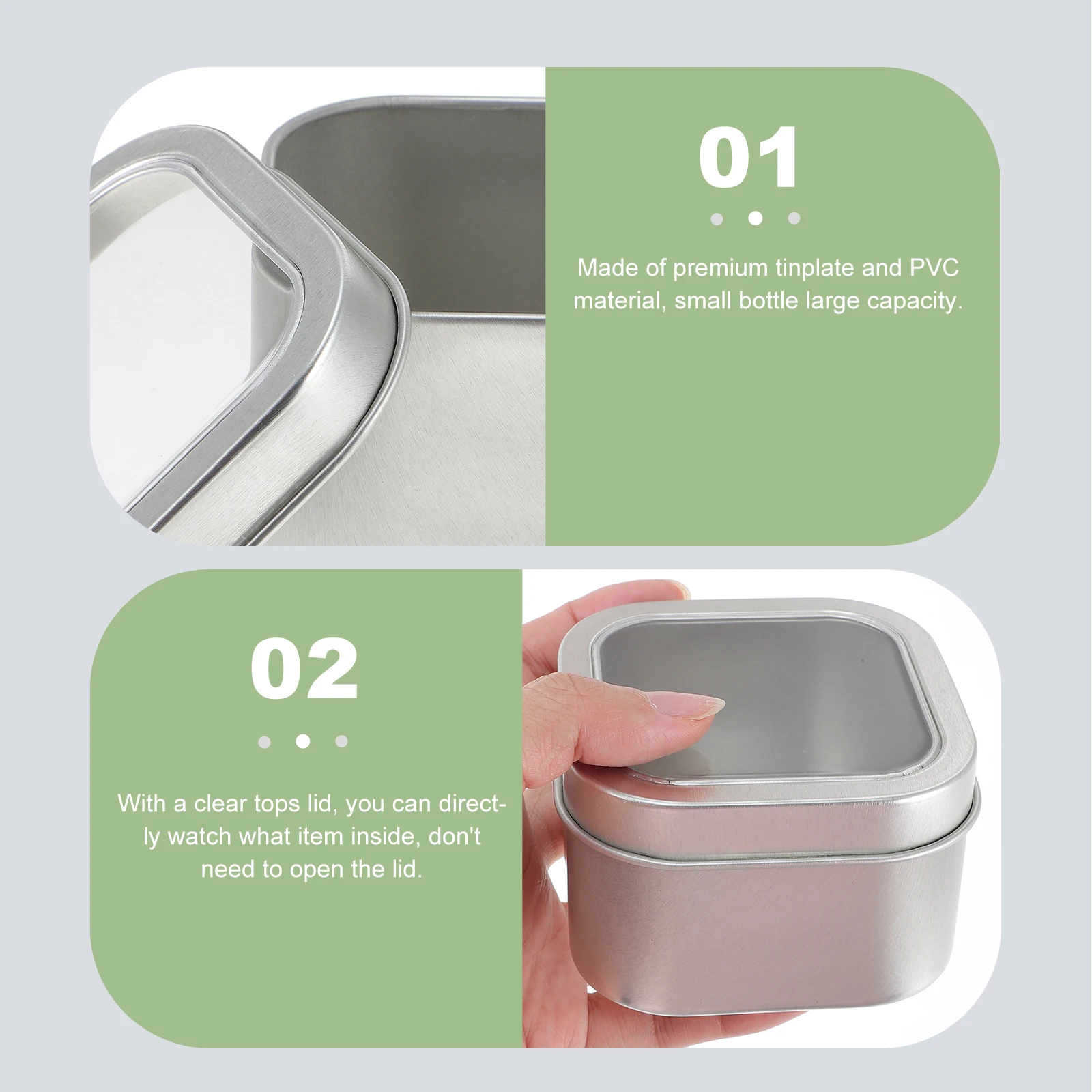 01

Made of premium tinplate and PVC material, small bottle large capacity.

02

With a clear tops lid, you can directly watch what item inside, don't need to open the lid.