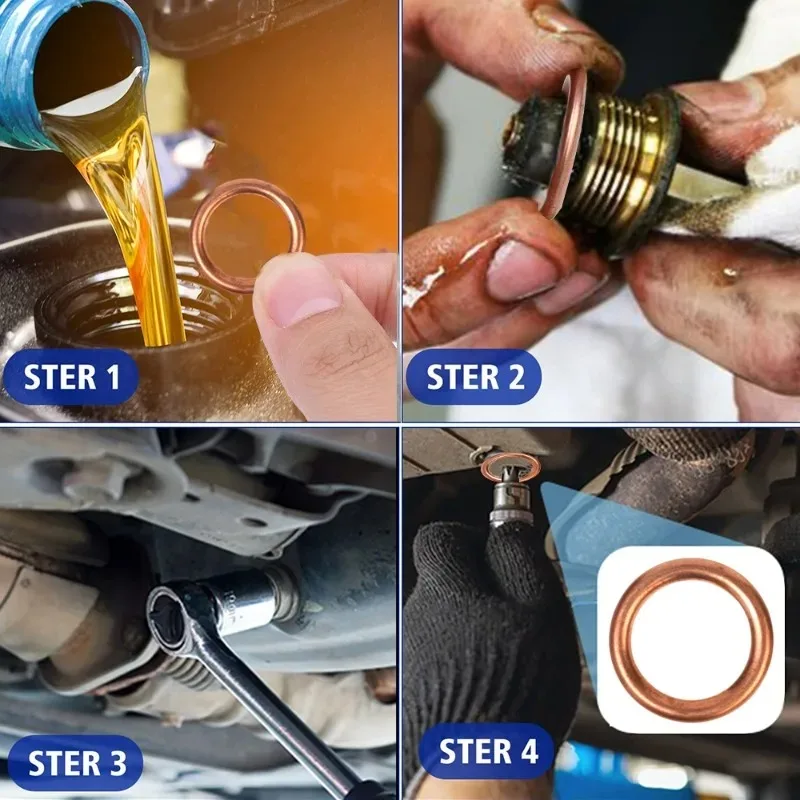 STER 1

STER 2

STER 3

STER 4