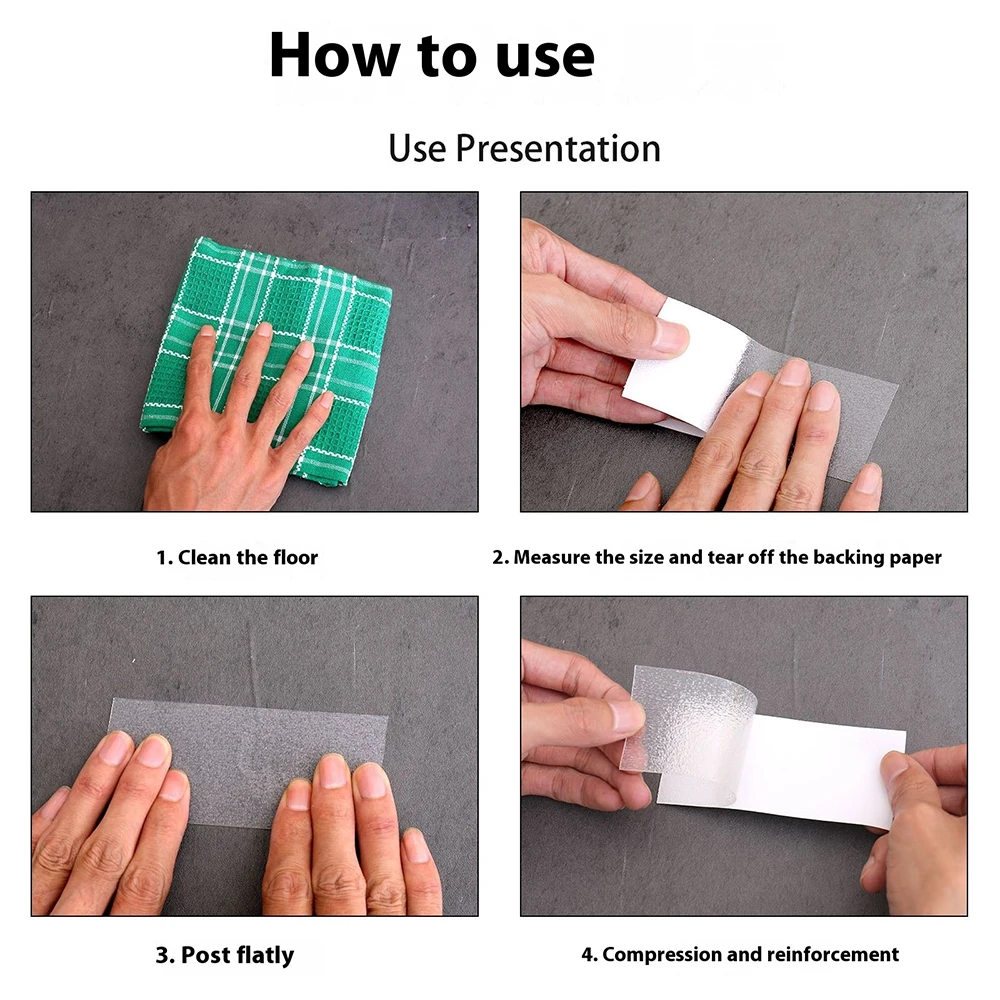 How to use

Use Presentation

1. Clean the floor

2. Measure the size and tear off the backing paper

3. Post flatly

4. Compression and reinforcement