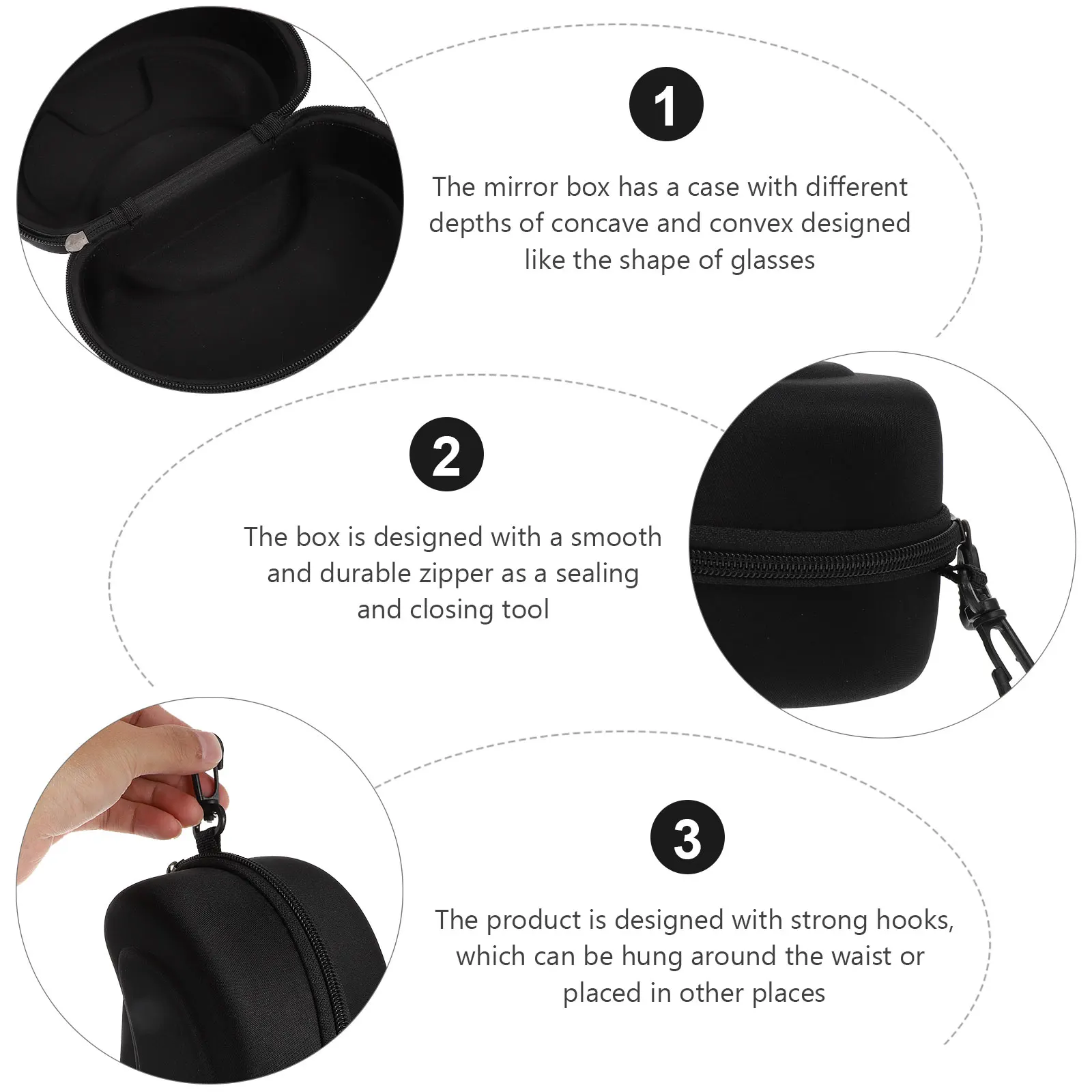 1

The mirror box has a case with different depths of concave and convex designed like the shape of glasses

2

The box is designed with a smooth and durable zipper as a sealing and closing tool

3

The product is designed with strong hooks, which can be hung around the waist or placed in other places