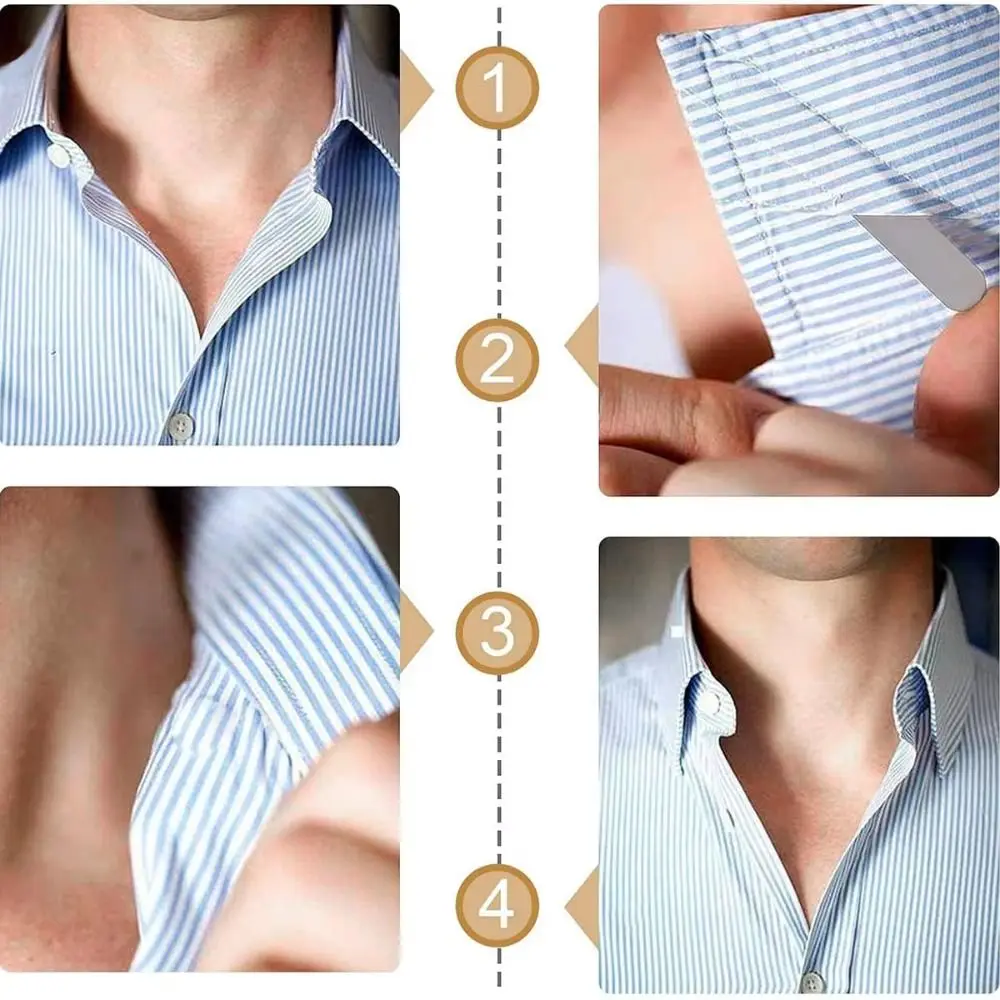 1
2
3
4