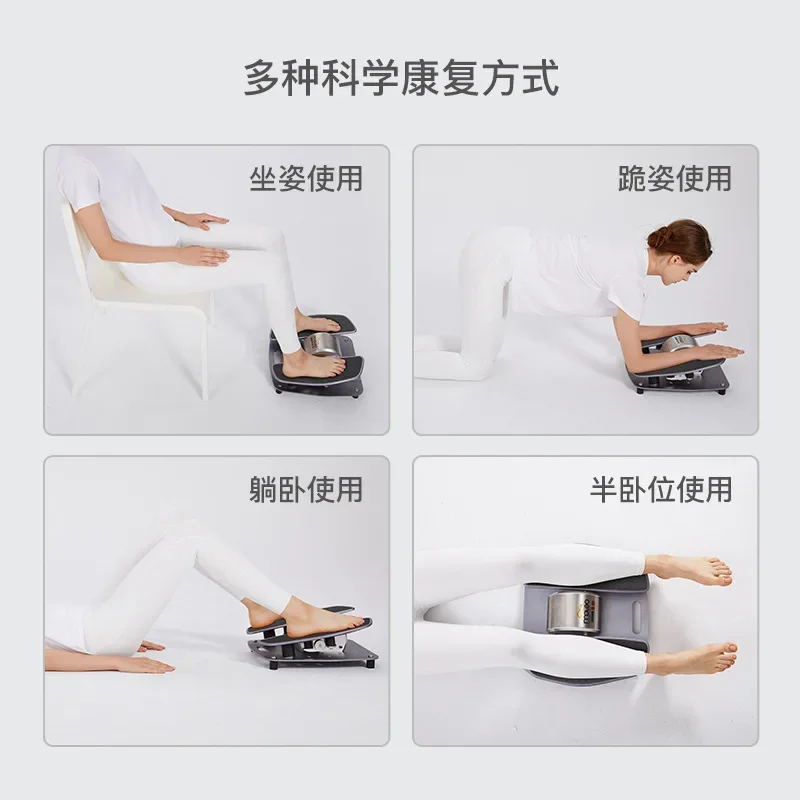 多种科学康复方式

坐姿使用

跪姿使用

躺卧使用

半卧位使用