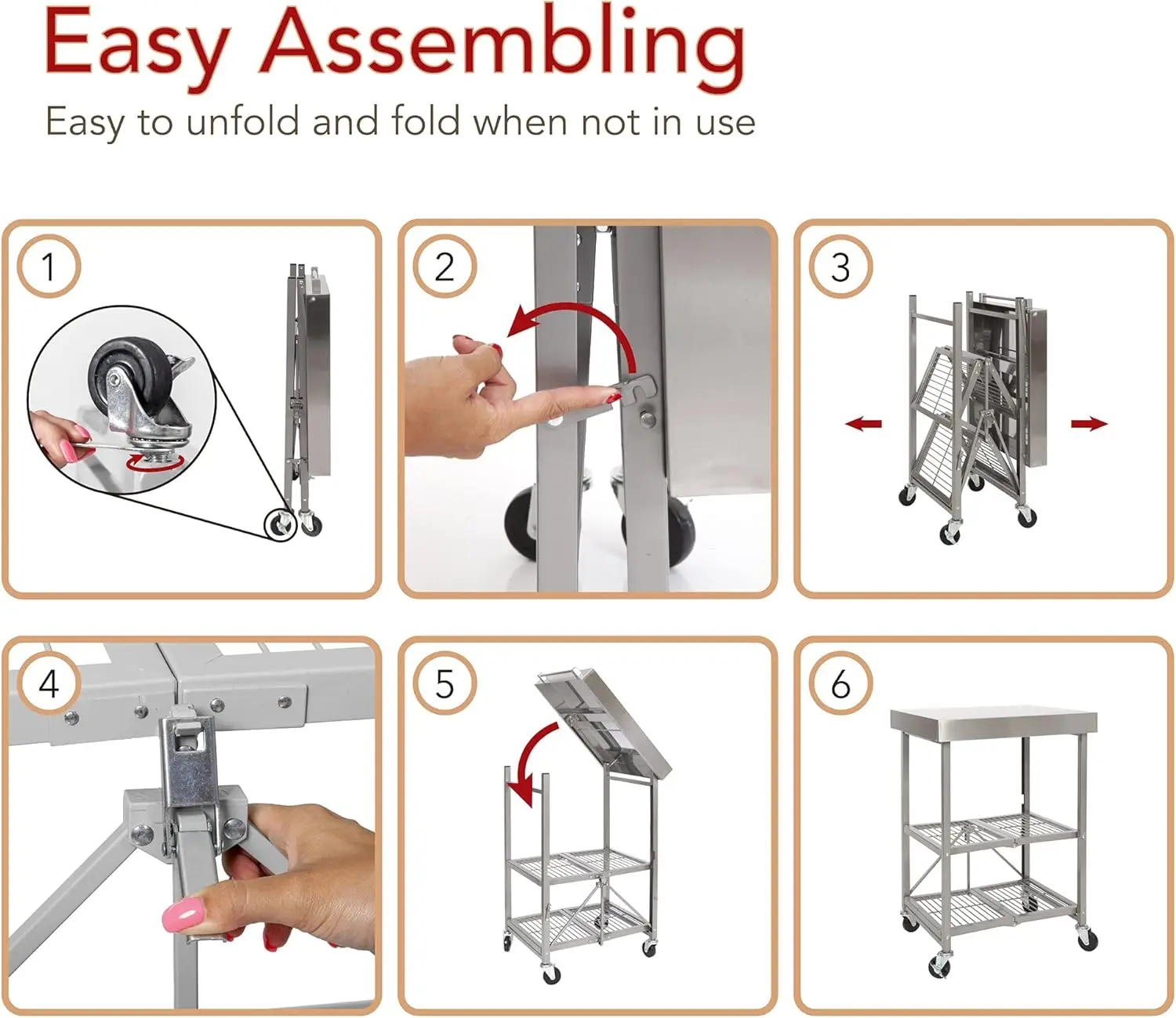 Easy Assembling

Easy to unfold and fold when not in use

1

2

3

4

5

6