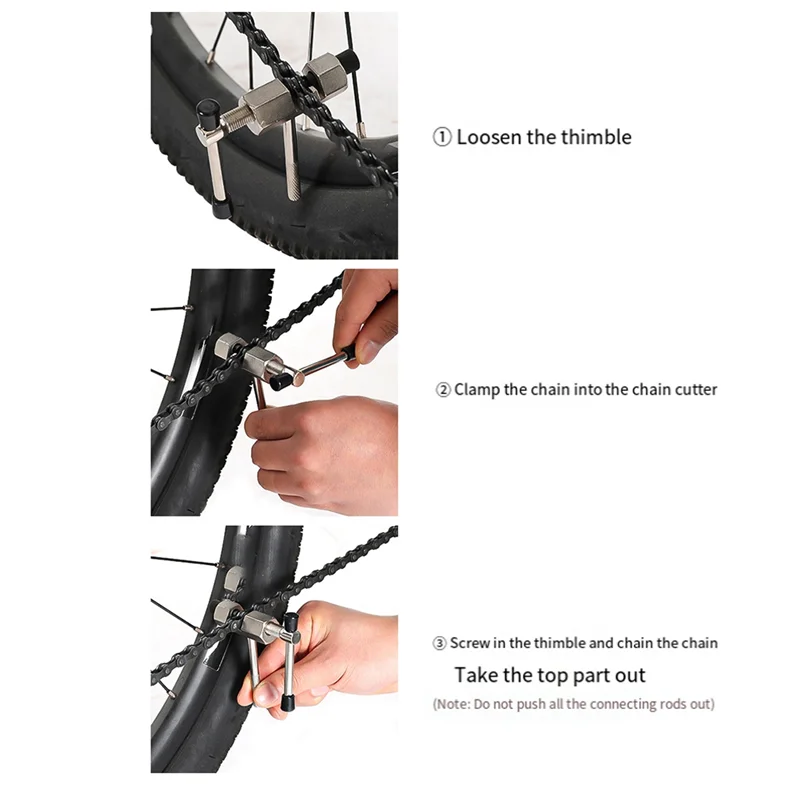 ① Loosen the thimble

② Clamp the chain into the chain cutter

③ Screw in the thimble and chain the chain

Take the top part out

(Note: Do not push all the connecting rods out)