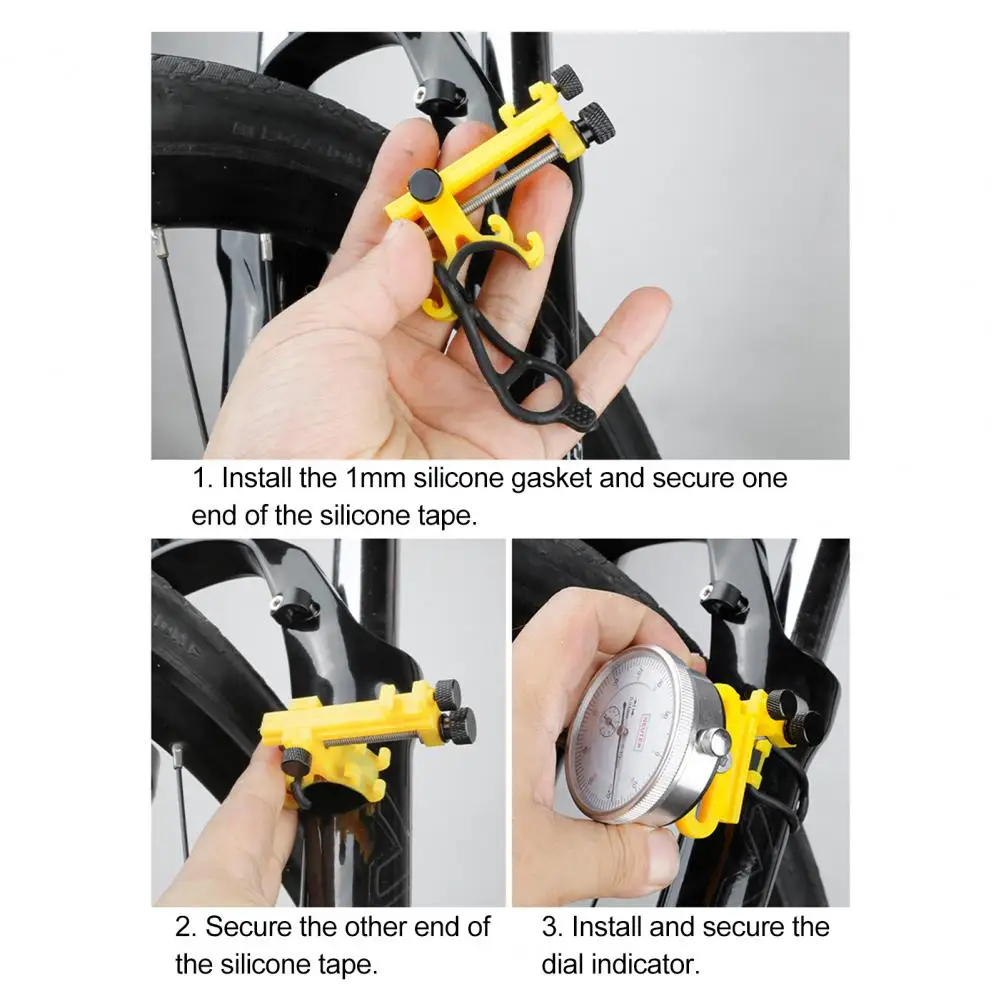 1. Install the 1mm silicone gasket and secure one end of the silicone tape.

2. Secure the other end of the silicone tape.

3. Install and secure the dial indicator.