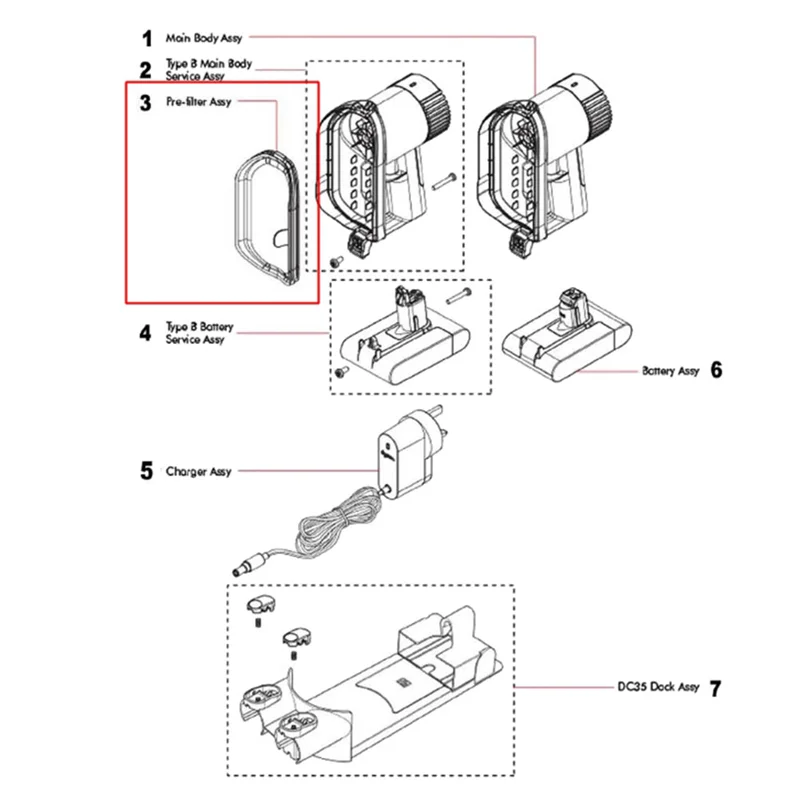 1 Main Body Assy

2 Type B Main Body Service Assy

3 Pre-filter Assy

4 Type B Battery Service Assy

Battery Assy 6

5 Charger Assy

DC35 Dock Assy 7