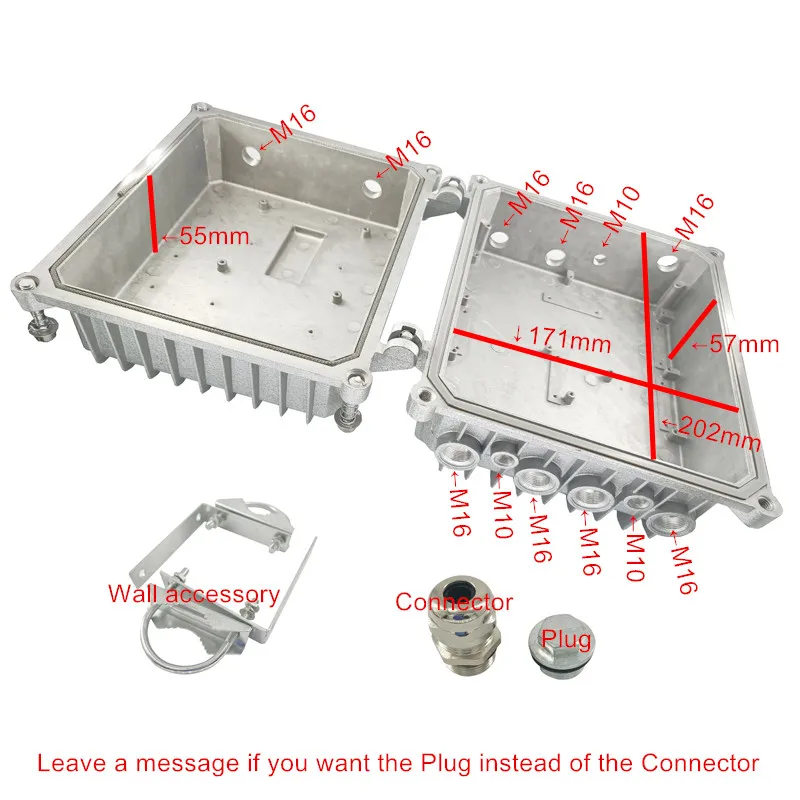 ←M16
←M16
←55mm
←M16
←M16
←M10
←M16
↓171mm
←57mm
←202mm
←M16
←M10
←M16
←M16
←M10
←M16
Wall accessory
Connector
Plug
Leave a message if you want the Plug instead of the Connector