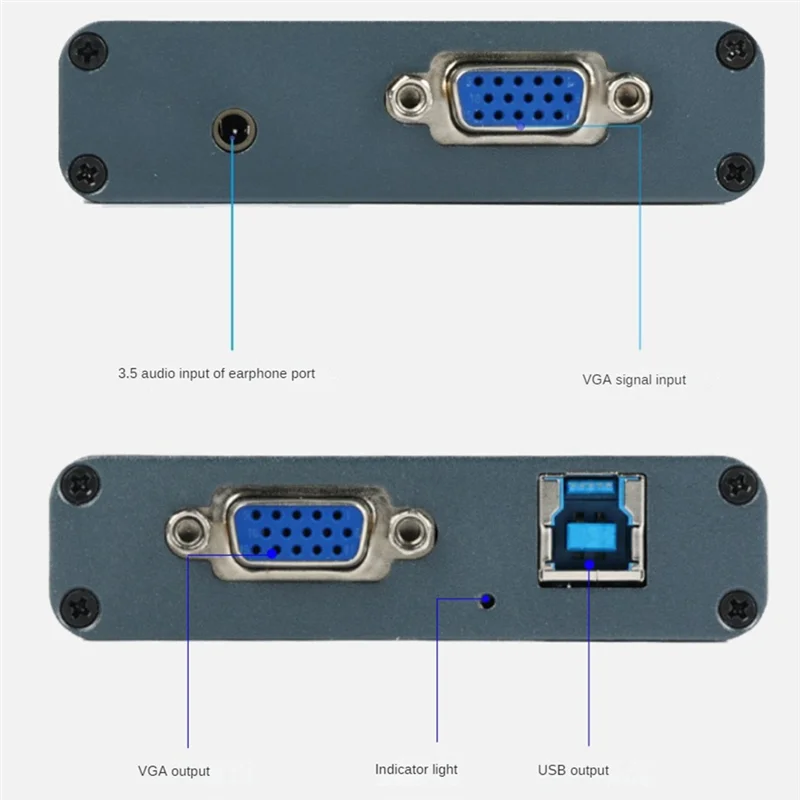 3.5 audio input of earphone port

VGA signal input

VGA output

Indicator light

USB output