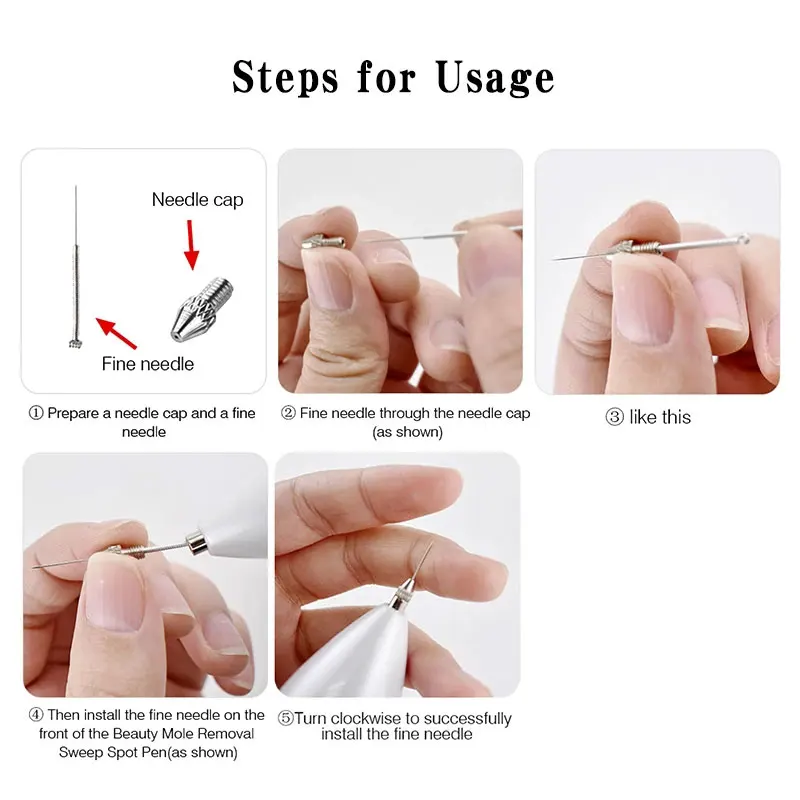 Steps for Usage

Needle cap

Fine needle

① Prepare a needle cap and a fine needle

② Fine needle through the needle cap (as shown)

③ like this

④ Then install the fine needle on the front of the Beauty Mole Removal Sweep Spot Pen(as shown)

⑤Turn clockwise to successfully install the fine needle