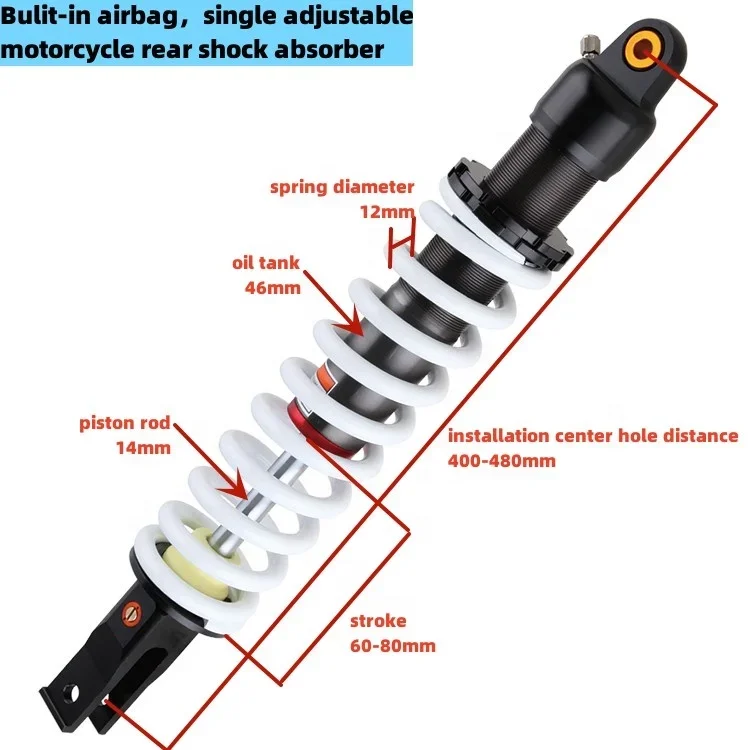 Bulit-in airbag，single adjustable motorcycle rear shock absorber

spring diameter
12mm

oil tank
46mm

piston rod
14mm

installation center hole distance
400-480mm

stroke
60-80mm