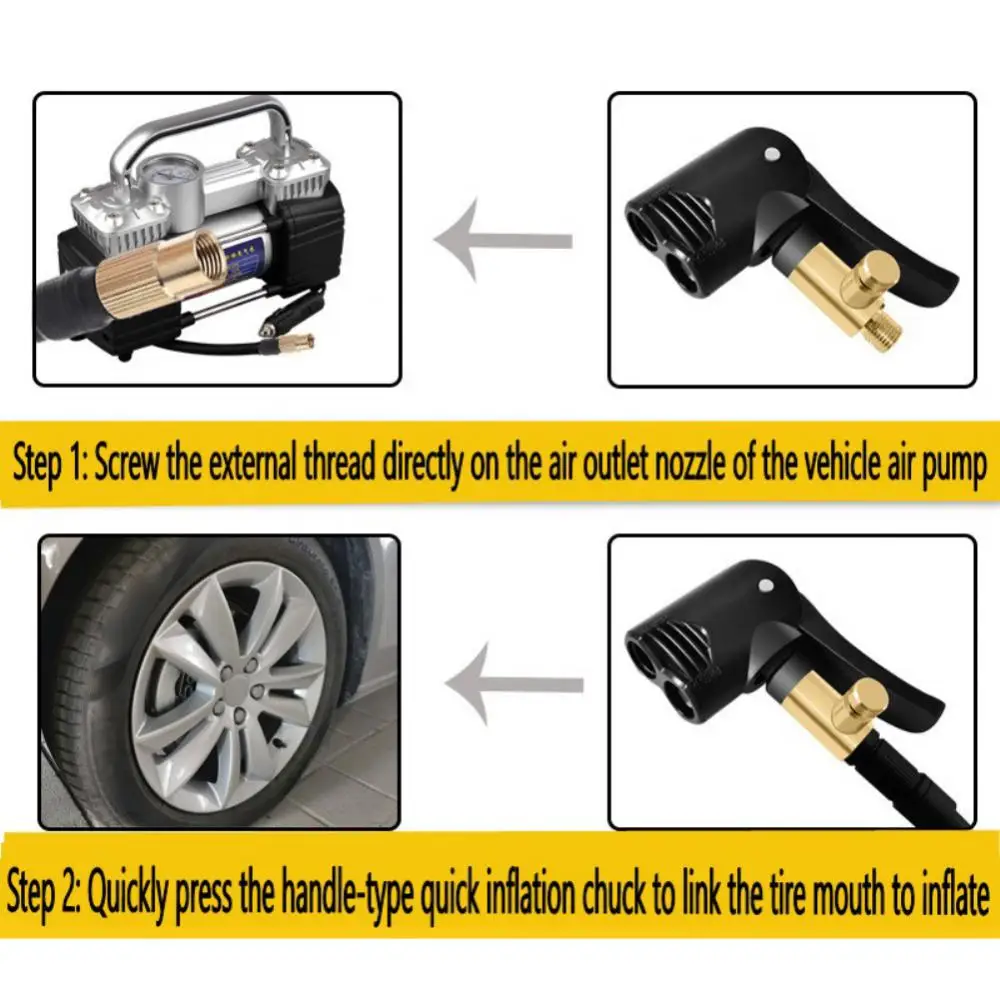 Step 1: Screw the external thread directly on the air outlet nozzle of the vehicle air pump

Step 2: Quickly press the handle-type quick inflation chuck to link the tire mouth to inflate