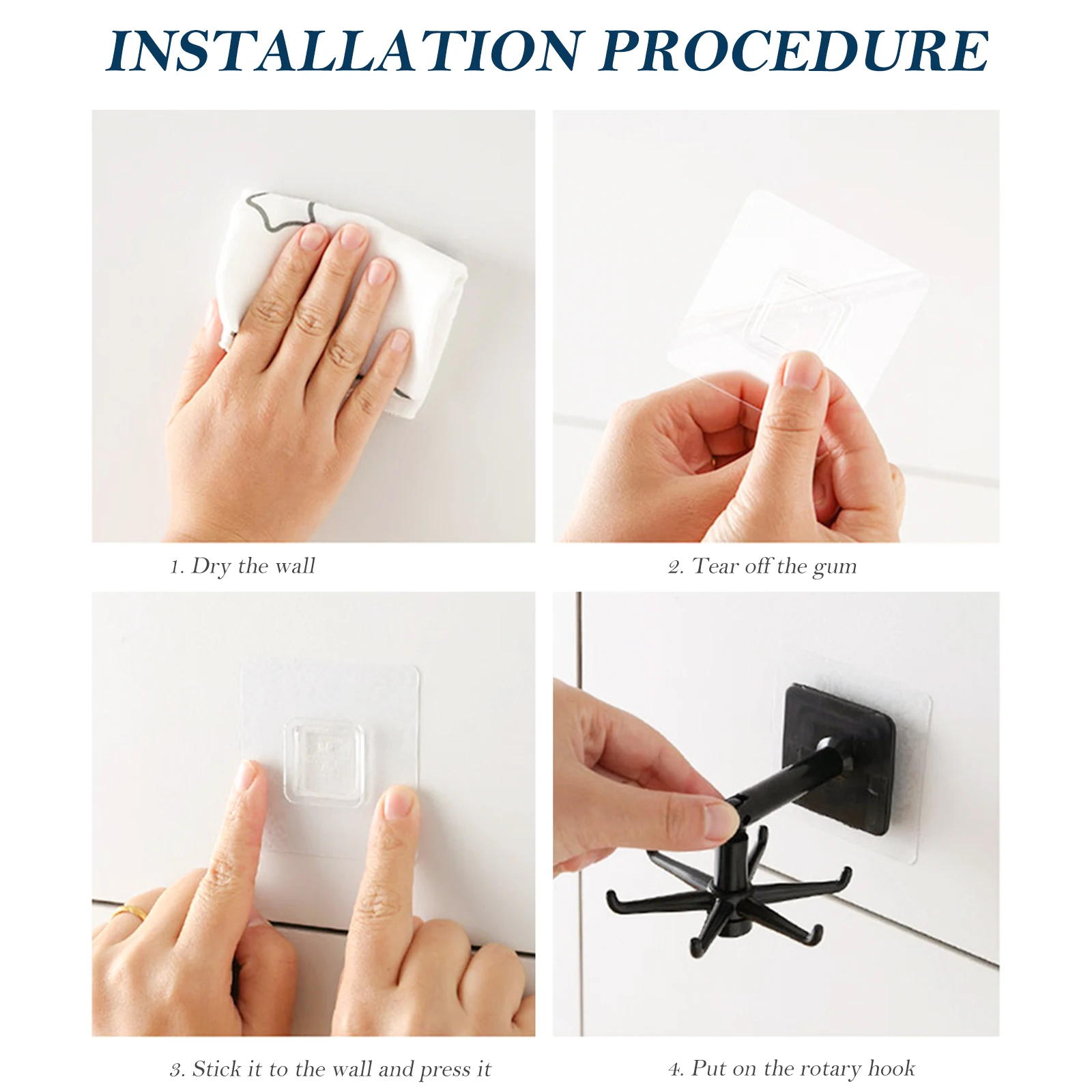 INSTALLATION PROCEDURE

1. Dry the wall

2. Tear off the gum

3. Stick it to the wall and press it

4. Put on the rotary hook