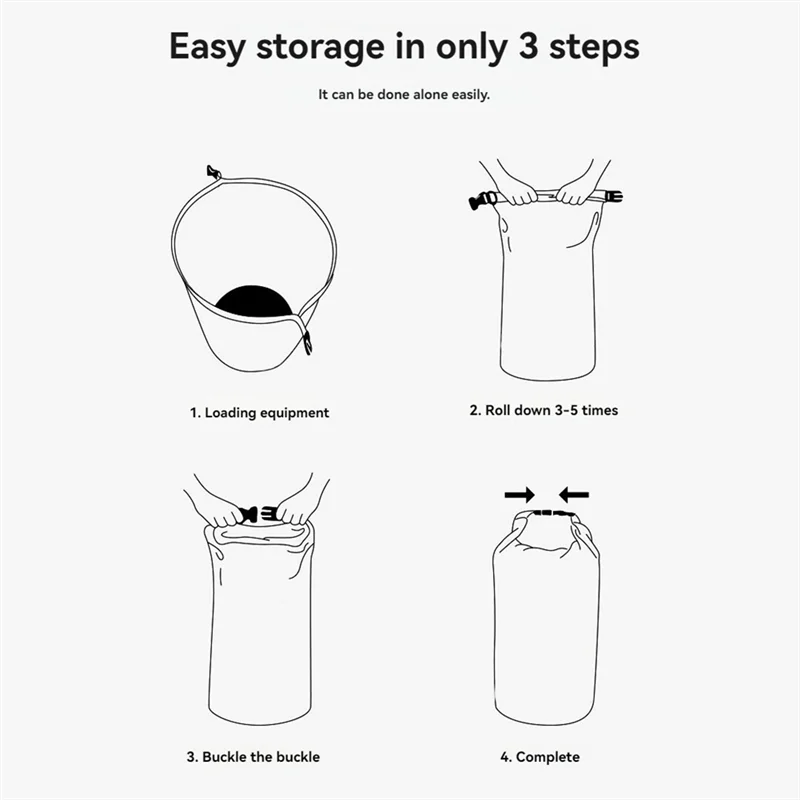 Easy storage in only 3 steps

It can be done alone easily.

1. Loading equipment

2. Roll down 3-5 times

3. Buckle the buckle

4. Complete