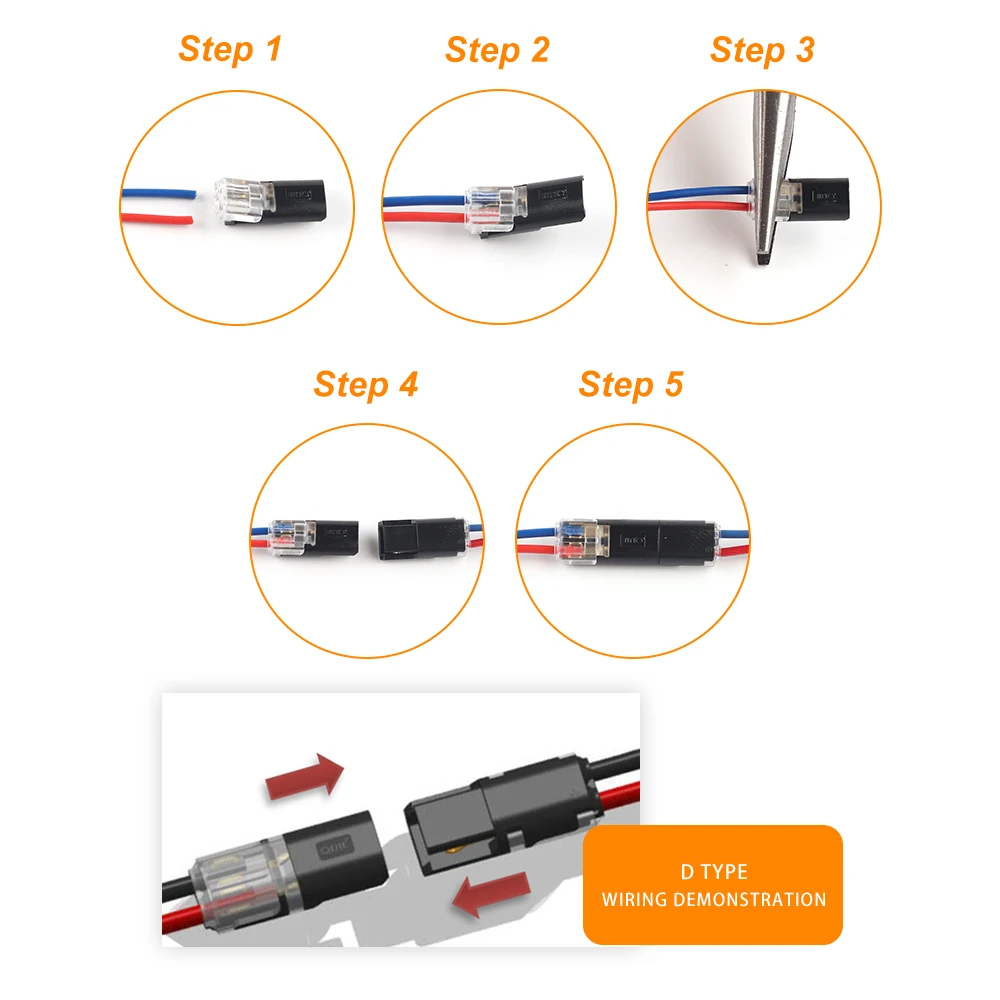 Step 1

Step 2

Step 3

Step 4

Step 5

D TYPE
WIRING DEMONSTRATION