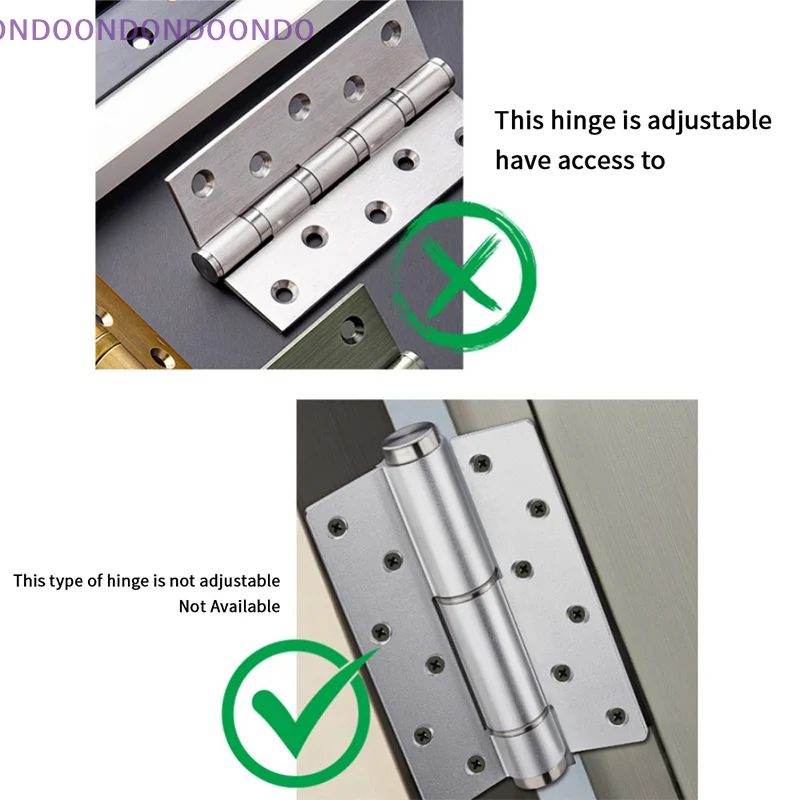 ONDOONDONDOONDO

This hinge is adjustable have access to

This type of hinge is not adjustable
Not Available