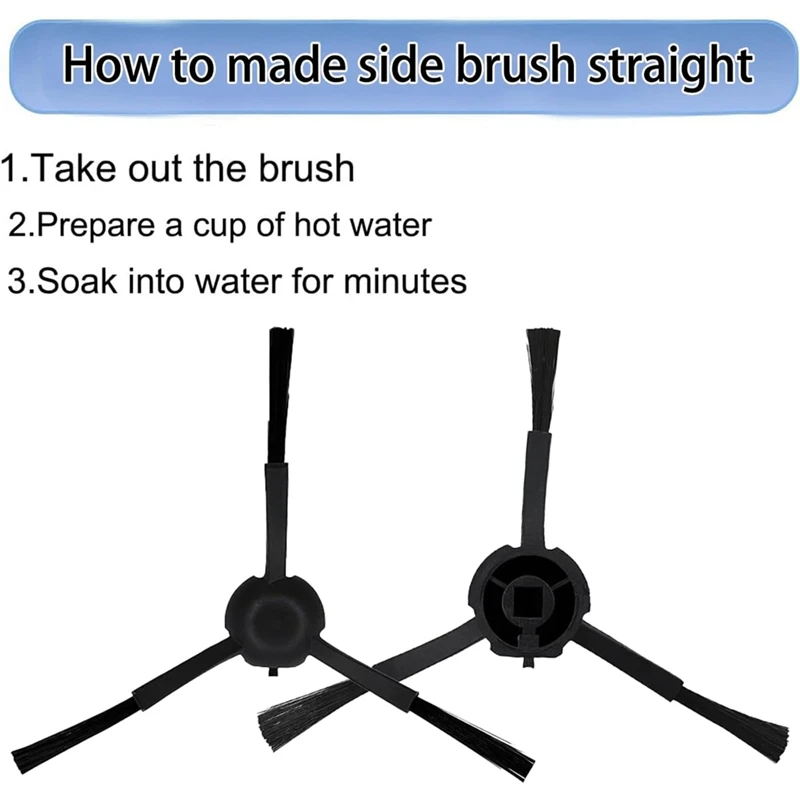 How to made side brush straight

1.Take out the brush
2.Prepare a cup of hot water
3.Soak into water for minutes