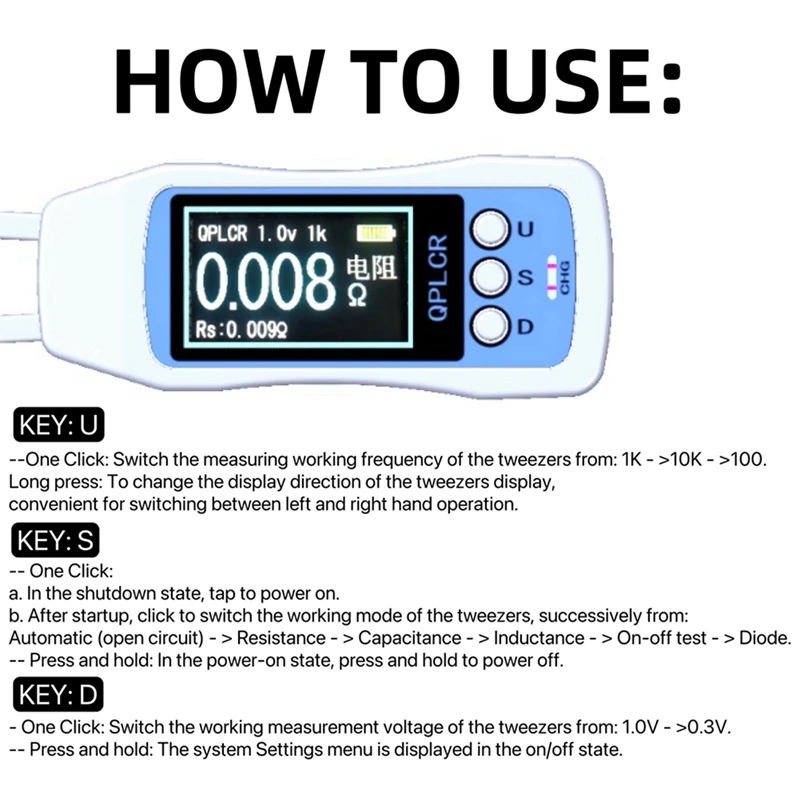 HOW TO USE:

QPLCR 1.0v 1k
0.008 电阻 Ω
Rs:0.009Ω

QPLCR

U
S
D
CHG

KEY: U
--One Click: Switch the measuring working frequency of the tweezers from: 1K - >10K - >100.
Long press: To change the display direction of the tweezers display, convenient for switching between left and right hand operation.

KEY: S
-- One Click:
a. In the shutdown state, tap to power on.
b. After startup, click to switch the working mode of the tweezers, successively from:
Automatic (open circuit) - > Resistance - > Capacitance - > Inductance - > On-off test - > Diode.
-- Press and hold: In the power-on state, press and hold to power off.

KEY: D
- One Click: Switch the working measurement voltage of the tweezers from: 1.0V - >0.3V.
-- Press and hold: The system Settings menu is displayed in the on/off state.