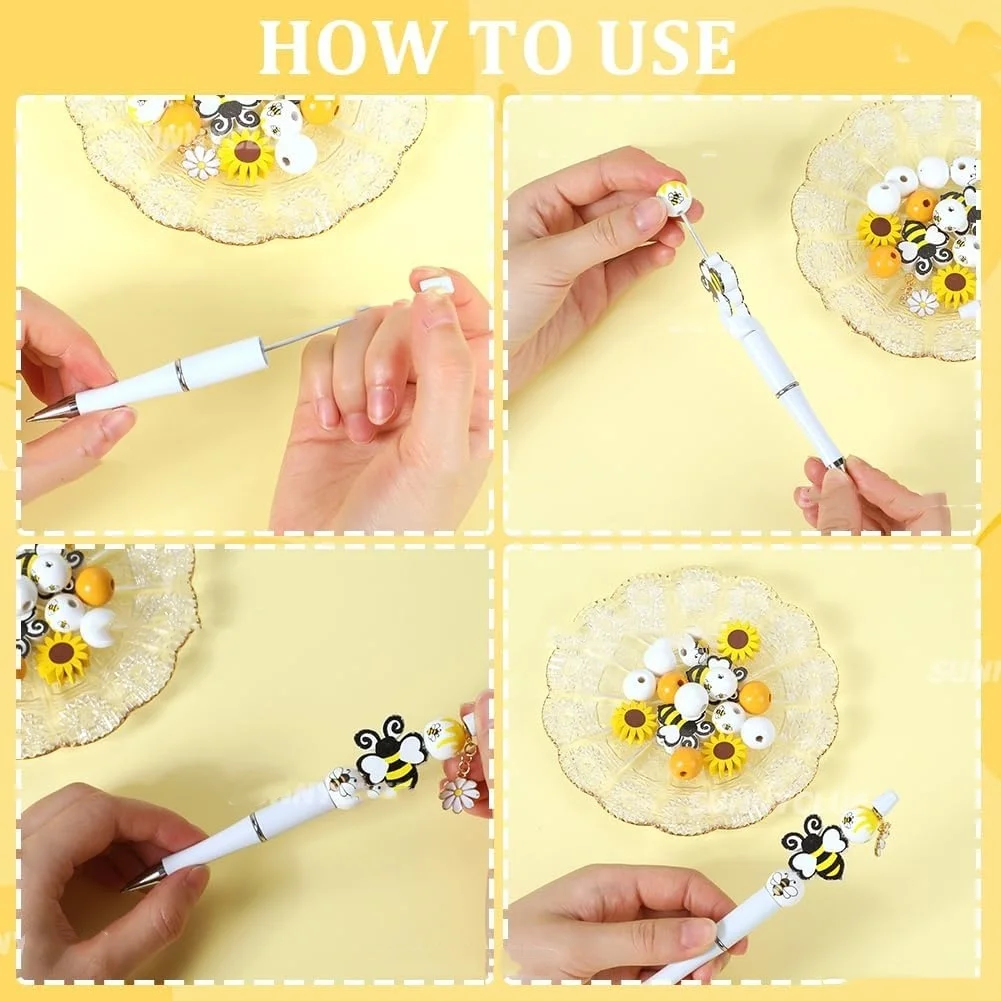 HOW TO USE