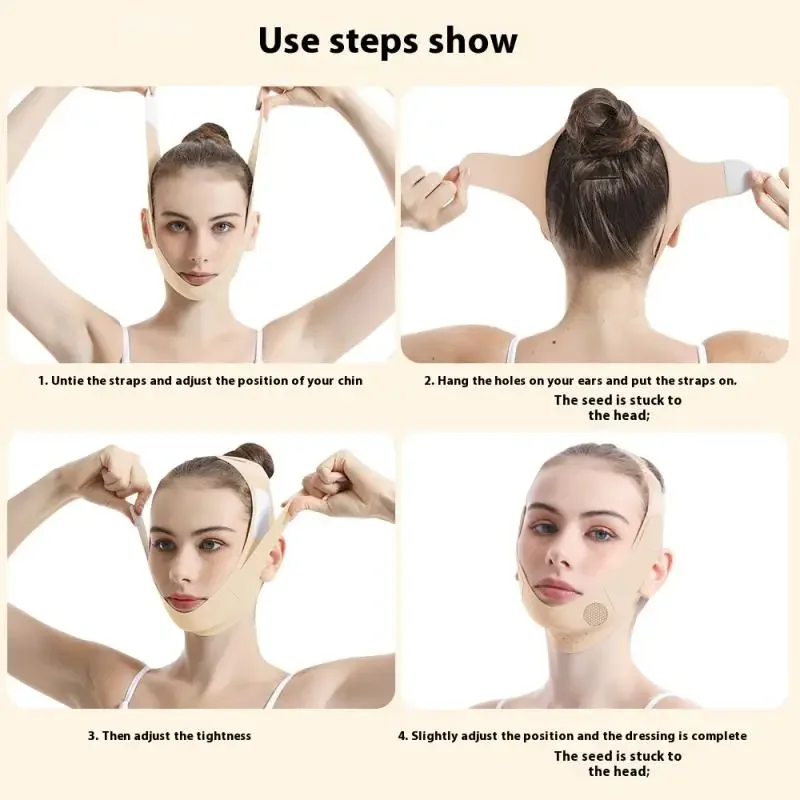 Use steps show

1. Untie the straps and adjust the position of your chin

2. Hang the holes on your ears and put the straps on.
The seed is stuck to the head;

3. Then adjust the tightness

4. Slightly adjust the position and the dressing is complete
The seed is stuck to the head;