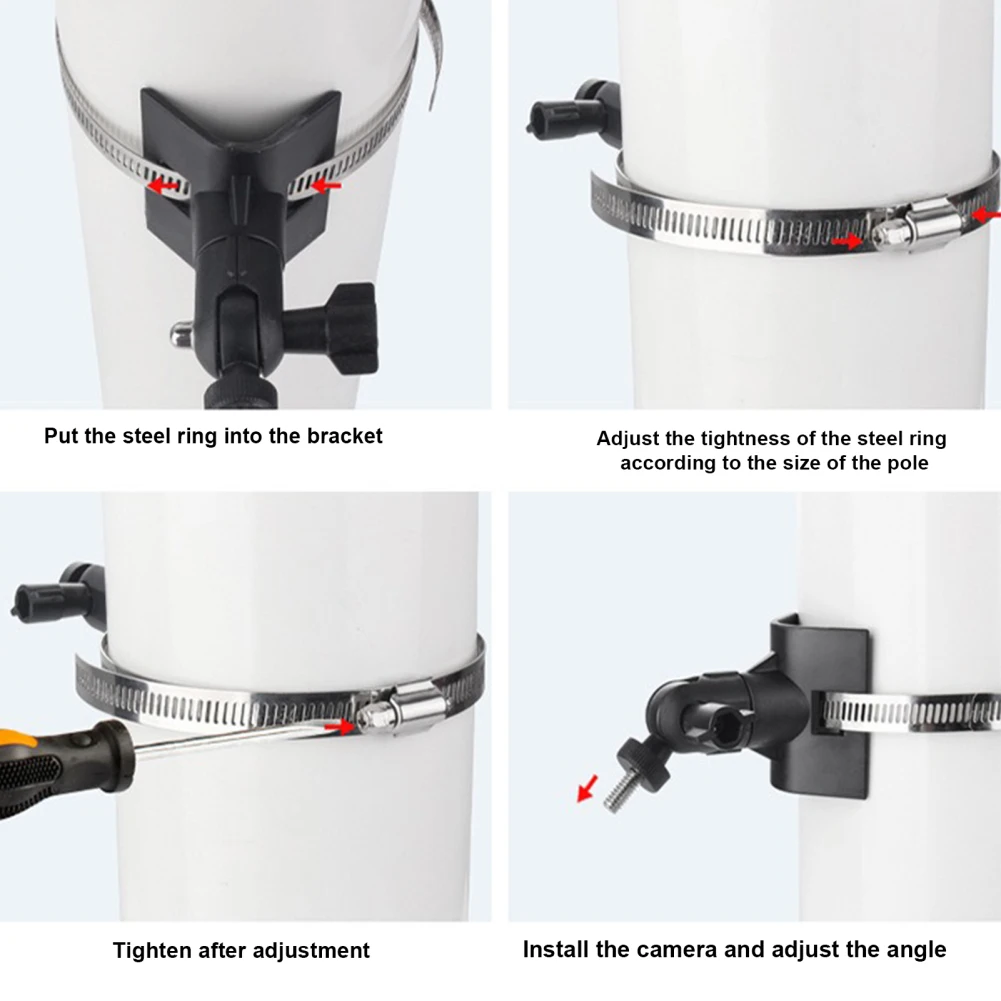 Put the steel ring into the bracket

Adjust the tightness of the steel ring according to the size of the pole

Tighten after adjustment

Install the camera and adjust the angle