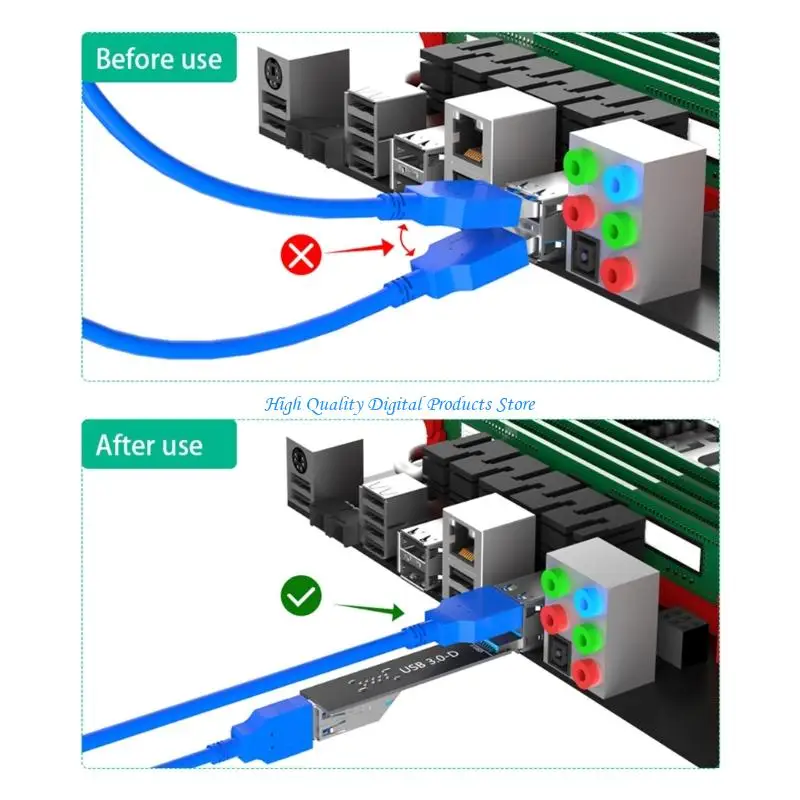 Before use

High Quality Digital Products Store

After use

USB 3.0-D