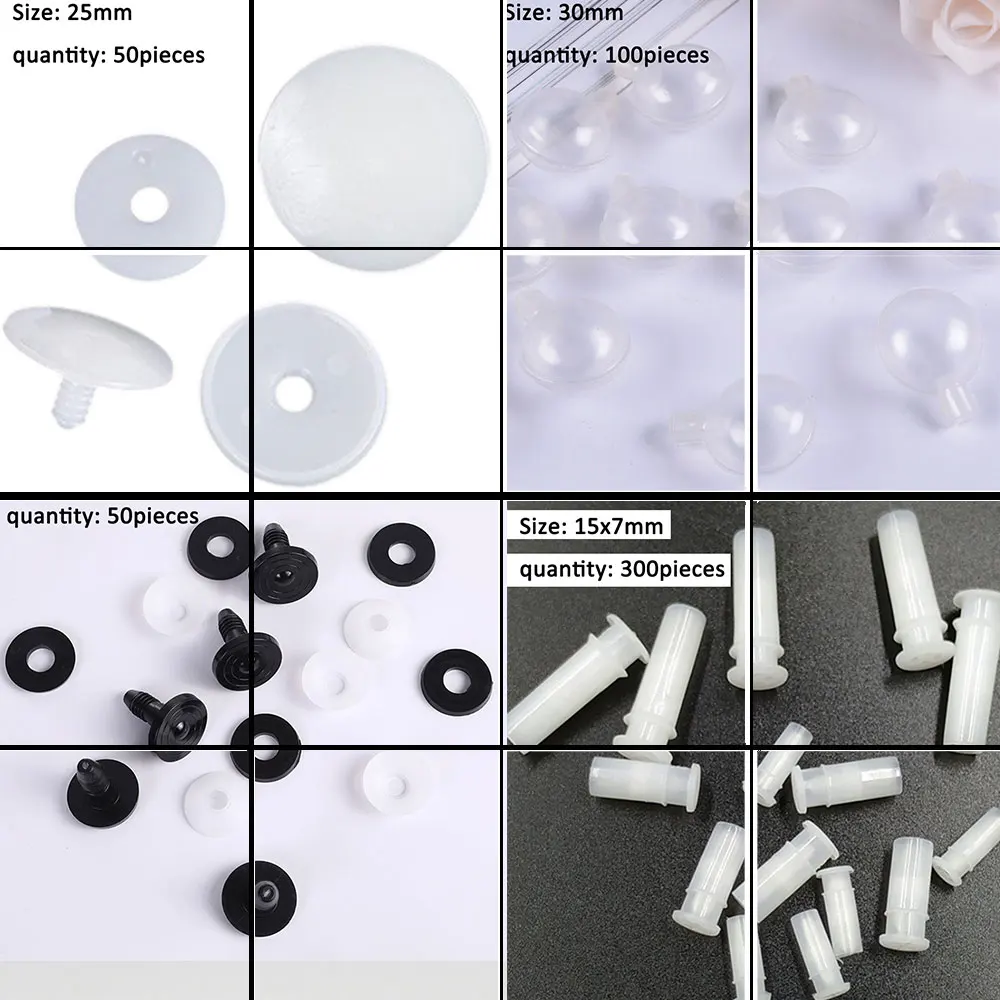 Size: 25mm

quantity: 50pieces

Size: 30mm

quantity: 100pieces

quantity: 50pieces

Size: 15x7mm

quantity: 300pieces