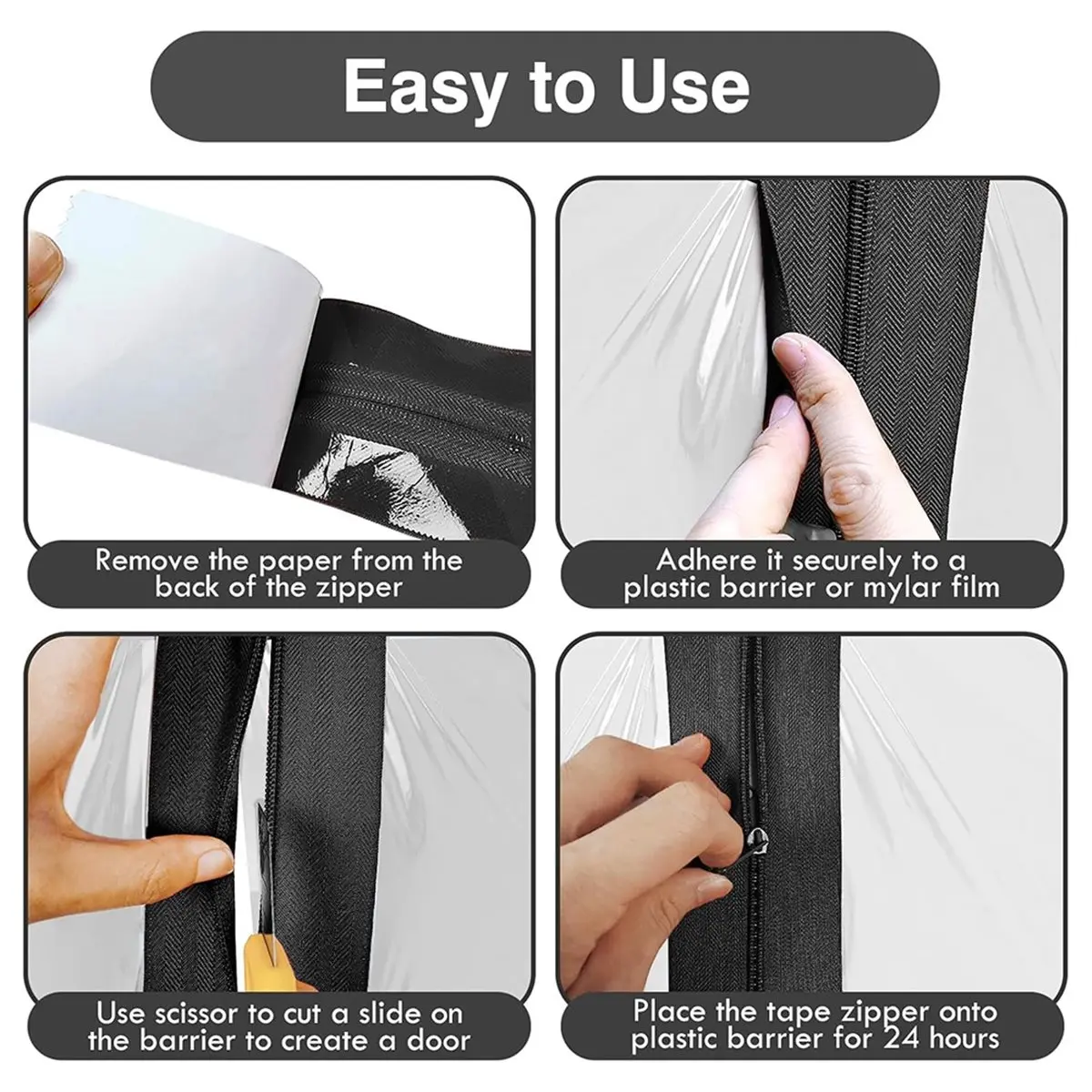 Easy to Use

Remove the paper from the back of the zipper

Adhere it securely to a plastic barrier or mylar film

Use scissor to cut a slide on the barrier to create a door

Place the tape zipper onto plastic barrier for 24 hours