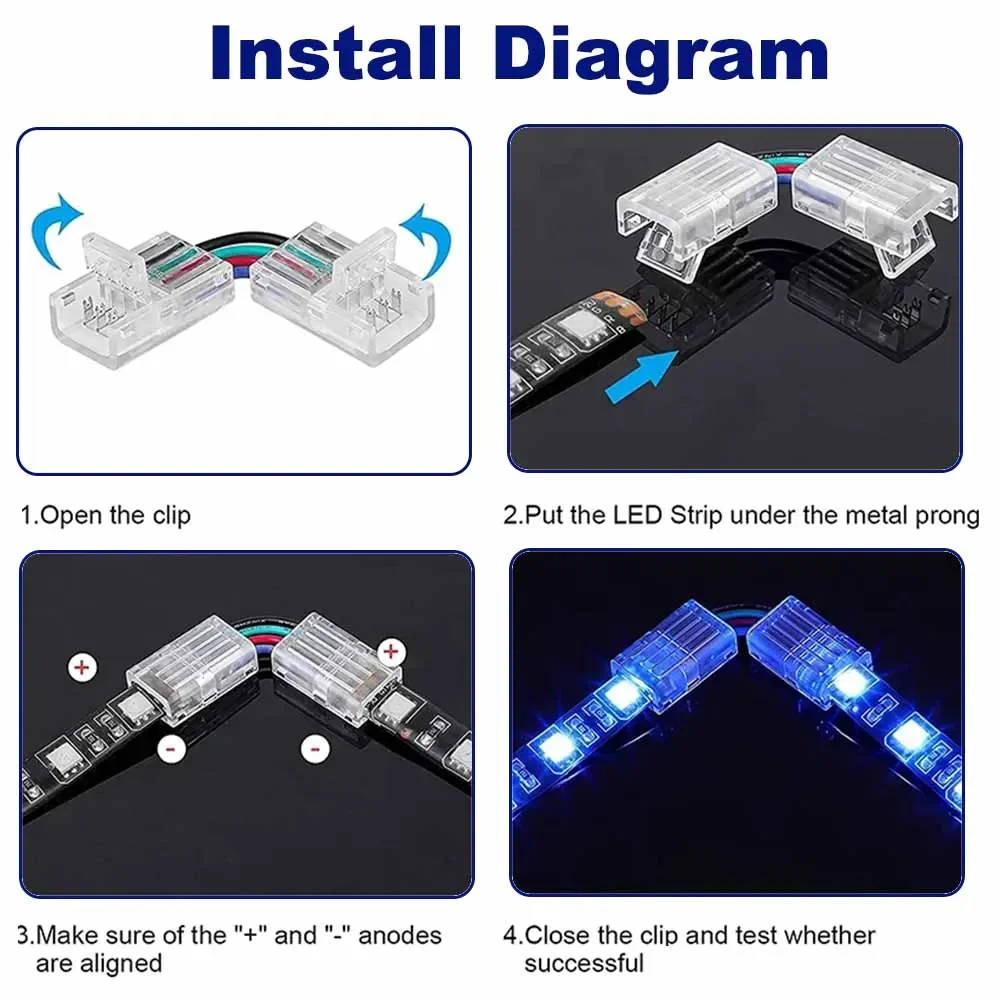 Install Diagram

1.Open the clip

2.Put the LED Strip under the metal prong

+
+
-
-

3.Make sure of the "+" and "-" anodes are aligned

4.Close the clip and test whether successful