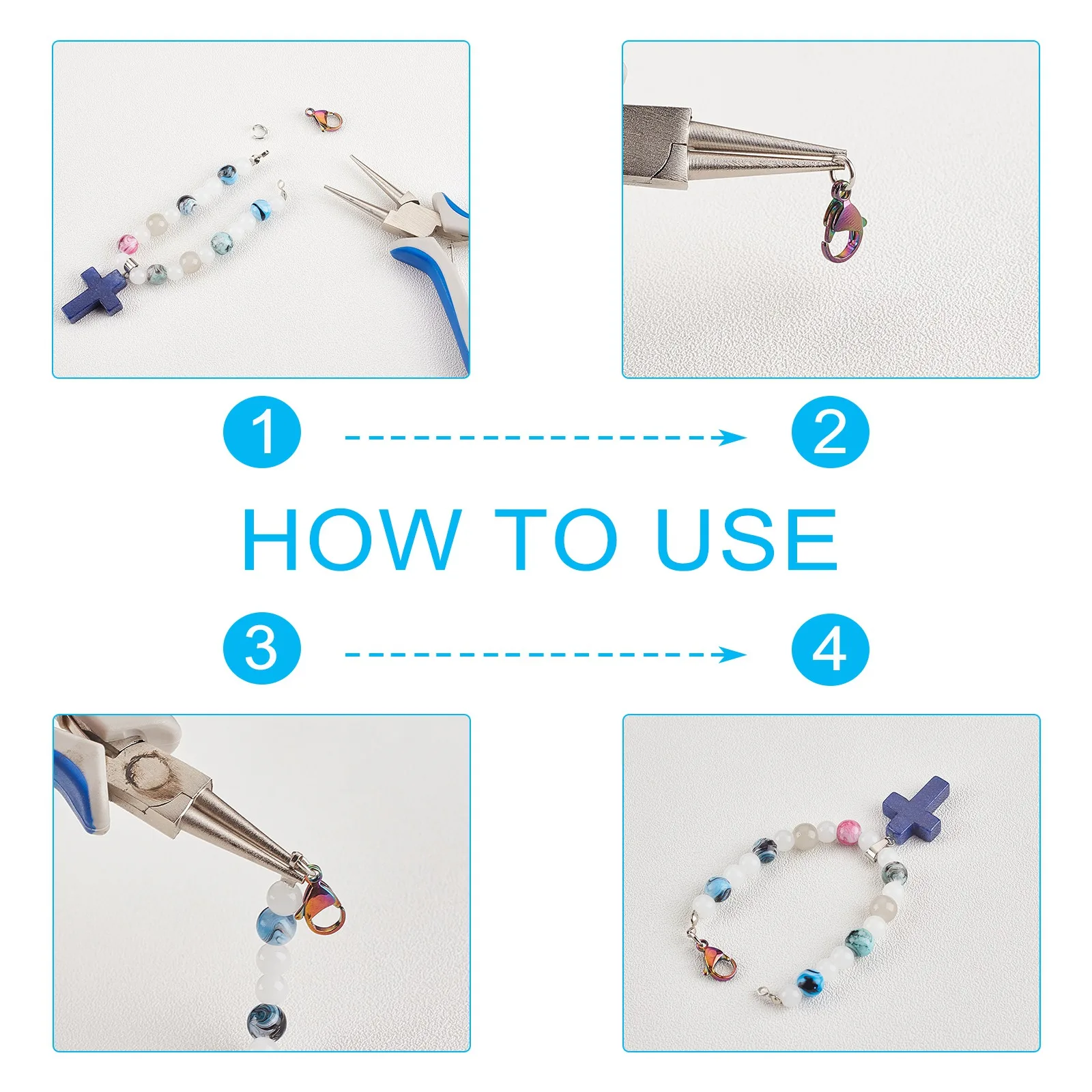 1

2

HOW TO USE

3

4