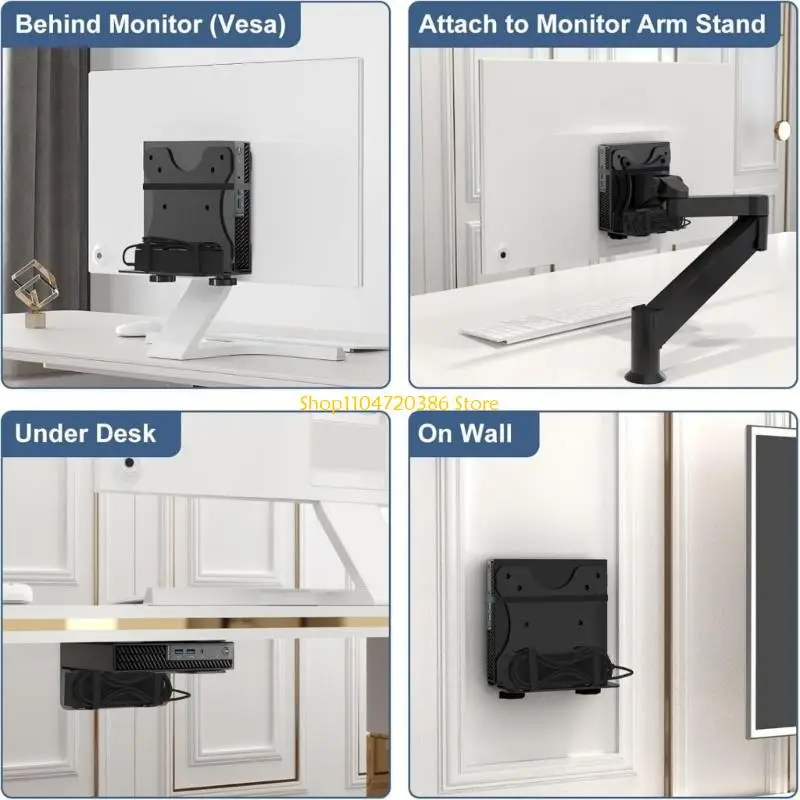 Behind Monitor (Vesa)

Attach to Monitor Arm Stand

Shop1104720386 Store

Under Desk

On Wall