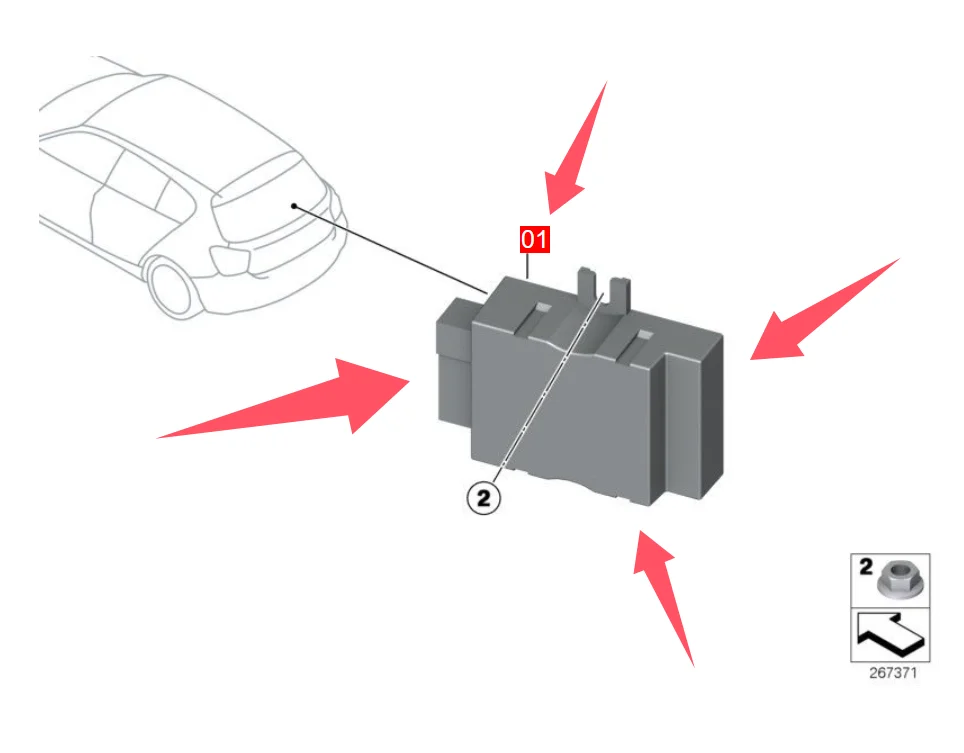 01

2

2

267371