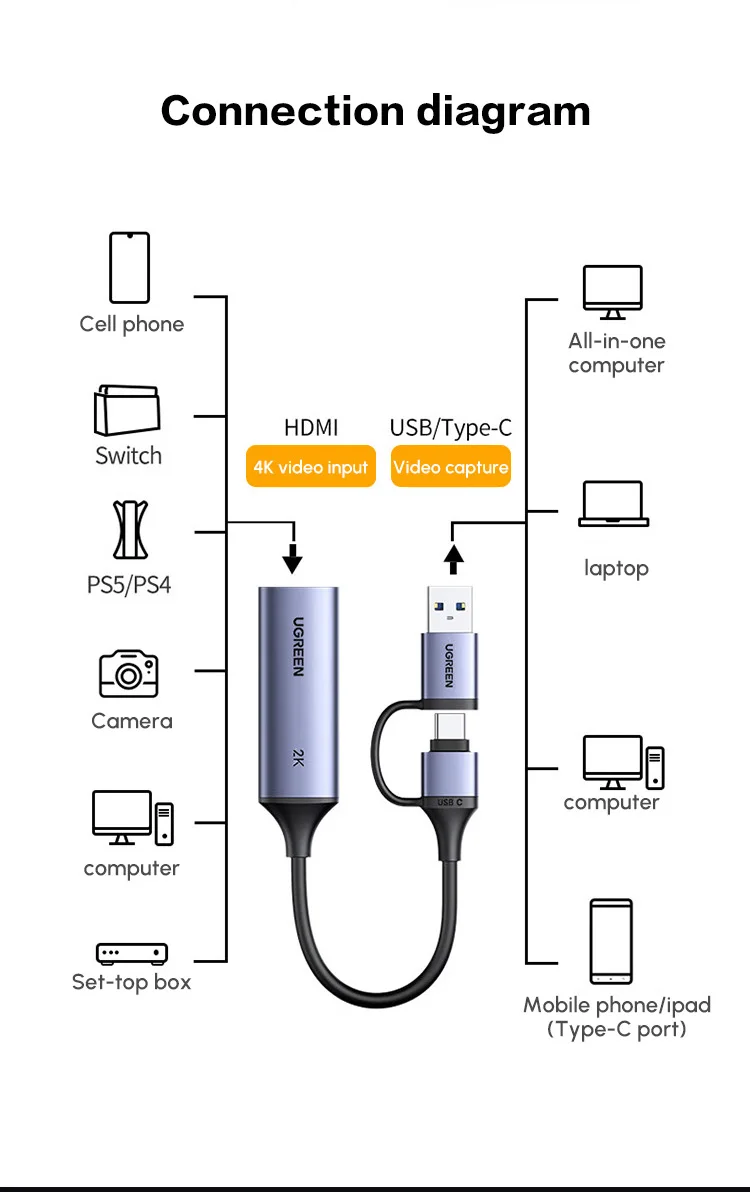 Connection diagram

Cell phone

Switch

PS5/PS4

Camera

computer

Set-top box

HDMI
4K video input

USB/Type-C
Video capture

UGREEN
2K

UGREEN
USB C

All-in-one computer

laptop

computer

Mobile phone/ipad (Type-C port)