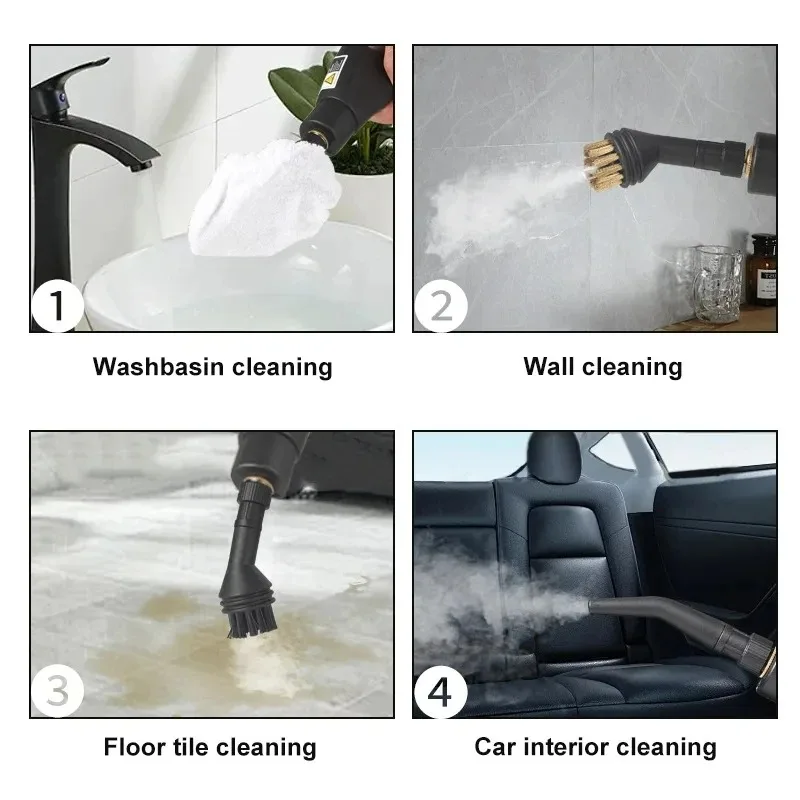 1

Washbasin cleaning

2

Wall cleaning

3

Floor tile cleaning

4

Car interior cleaning