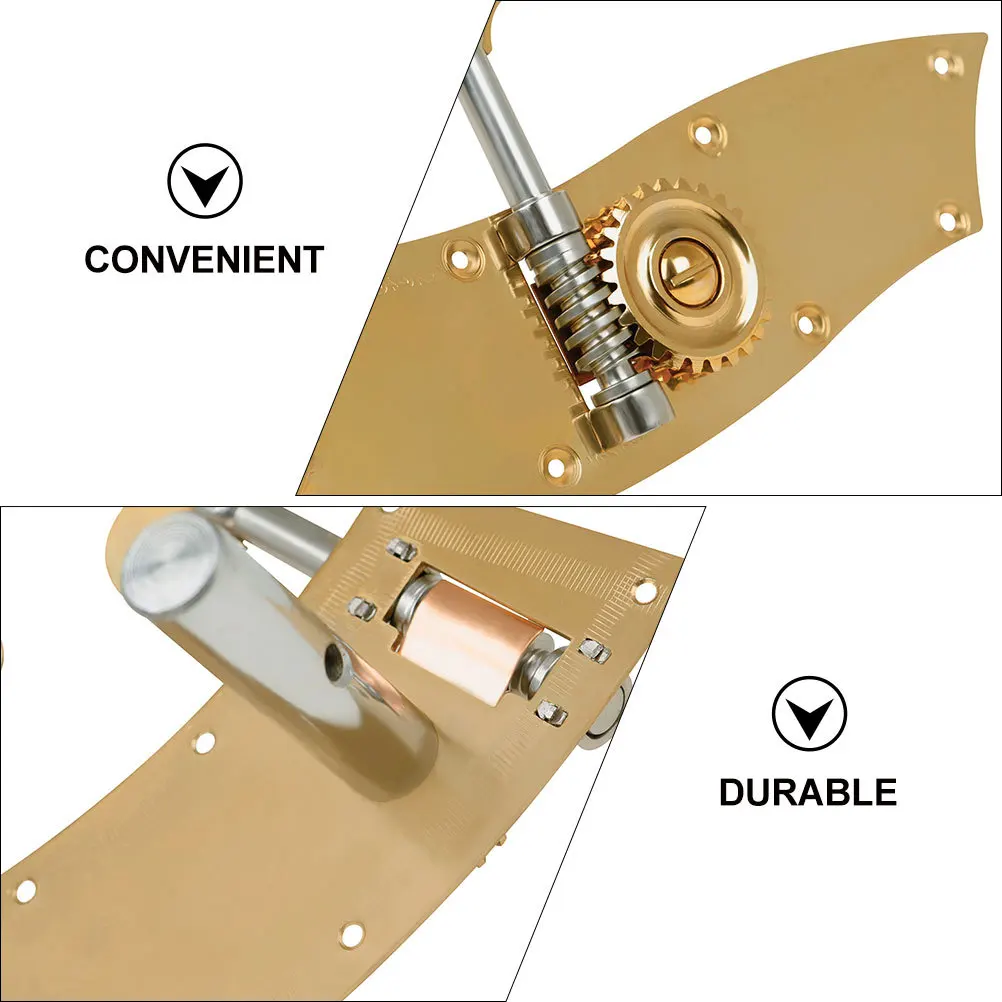 CONVENIENT

DURABLE