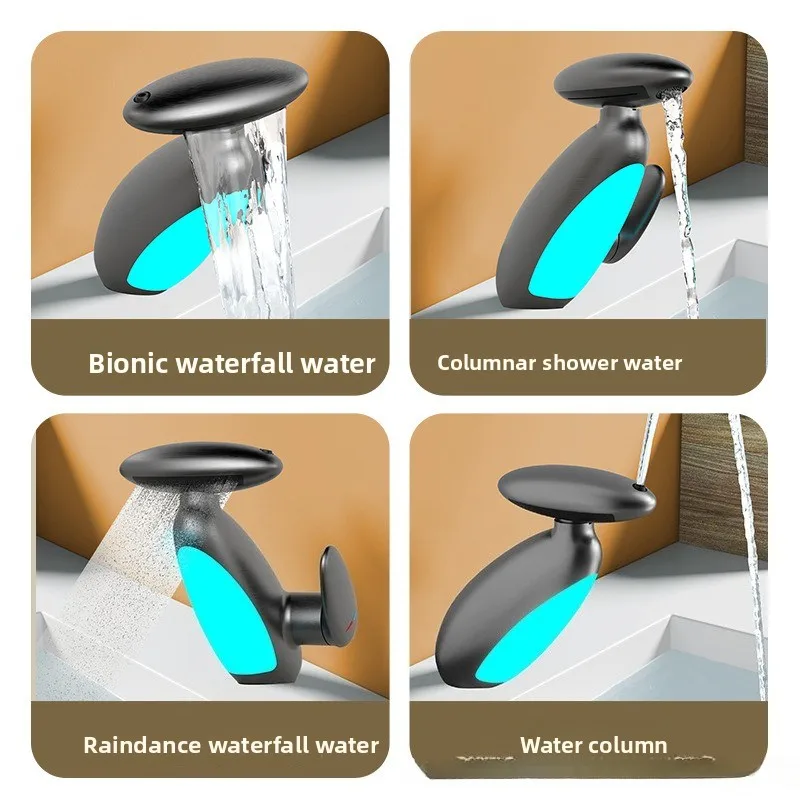 Bionic waterfall water

Columnar shower water

Raindance waterfall water

Water column