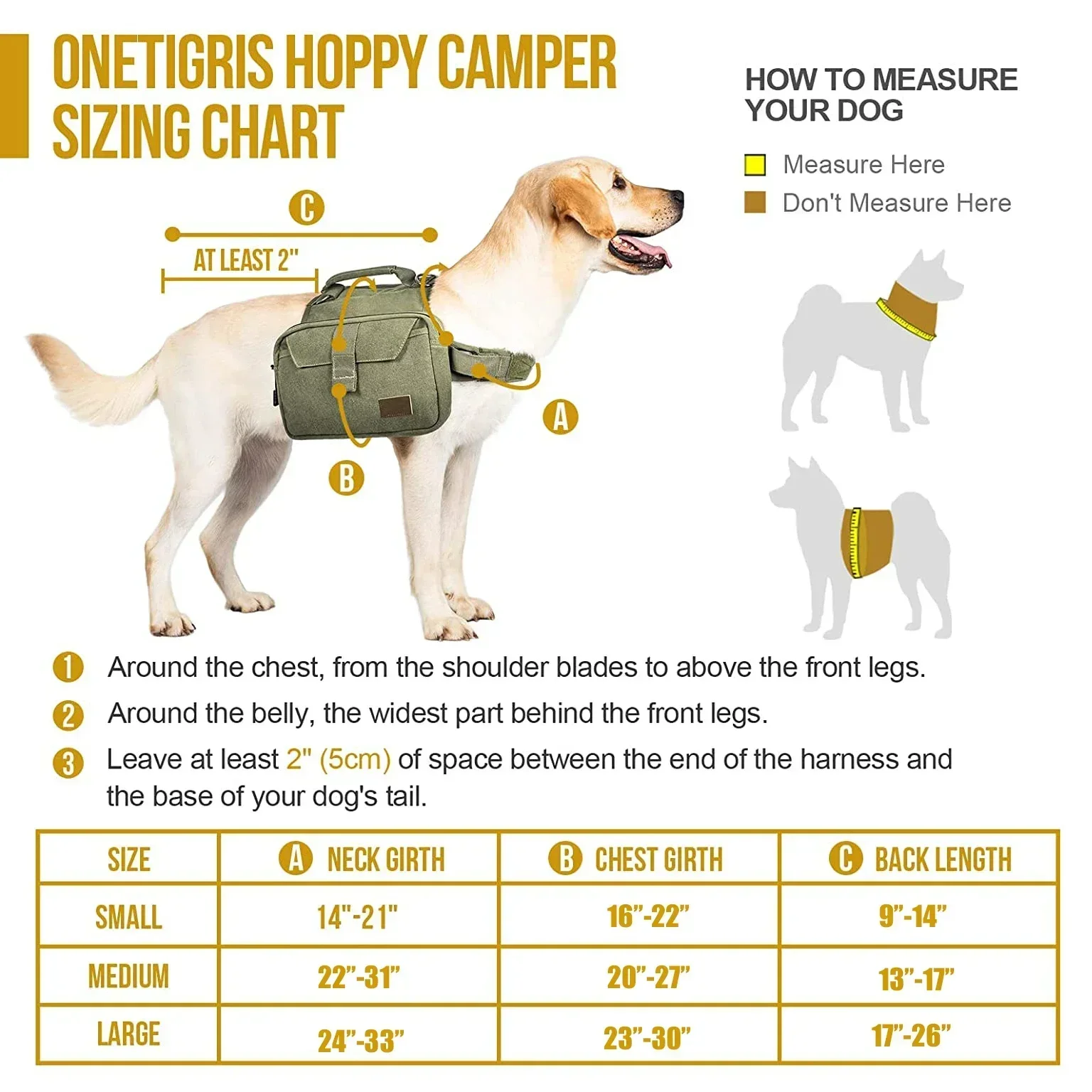 ONETIGRIS HOPPY CAMPER SIZING CHART

HOW TO MEASURE YOUR DOG

Measure Here

Don't Measure Here

C

AT LEAST 2"

A

B

1 Around the chest, from the shoulder blades to above the front legs.

2 Around the belly, the widest part behind the front legs.

3 Leave at least 2" (5cm) of space between the end of the harness and the base of your dog's tail.

| SIZE | A NECK GIRTH | B CHEST GIRTH | C BACK LENGTH |
|---|---|---|---|
| SMALL | 14"-21" | 16"-22" | 9"-14" |
| MEDIUM | 22"-31" | 20"-27" | 13"-17" |
| LARGE | 24"-33" | 23"-30" | 17"-26" |