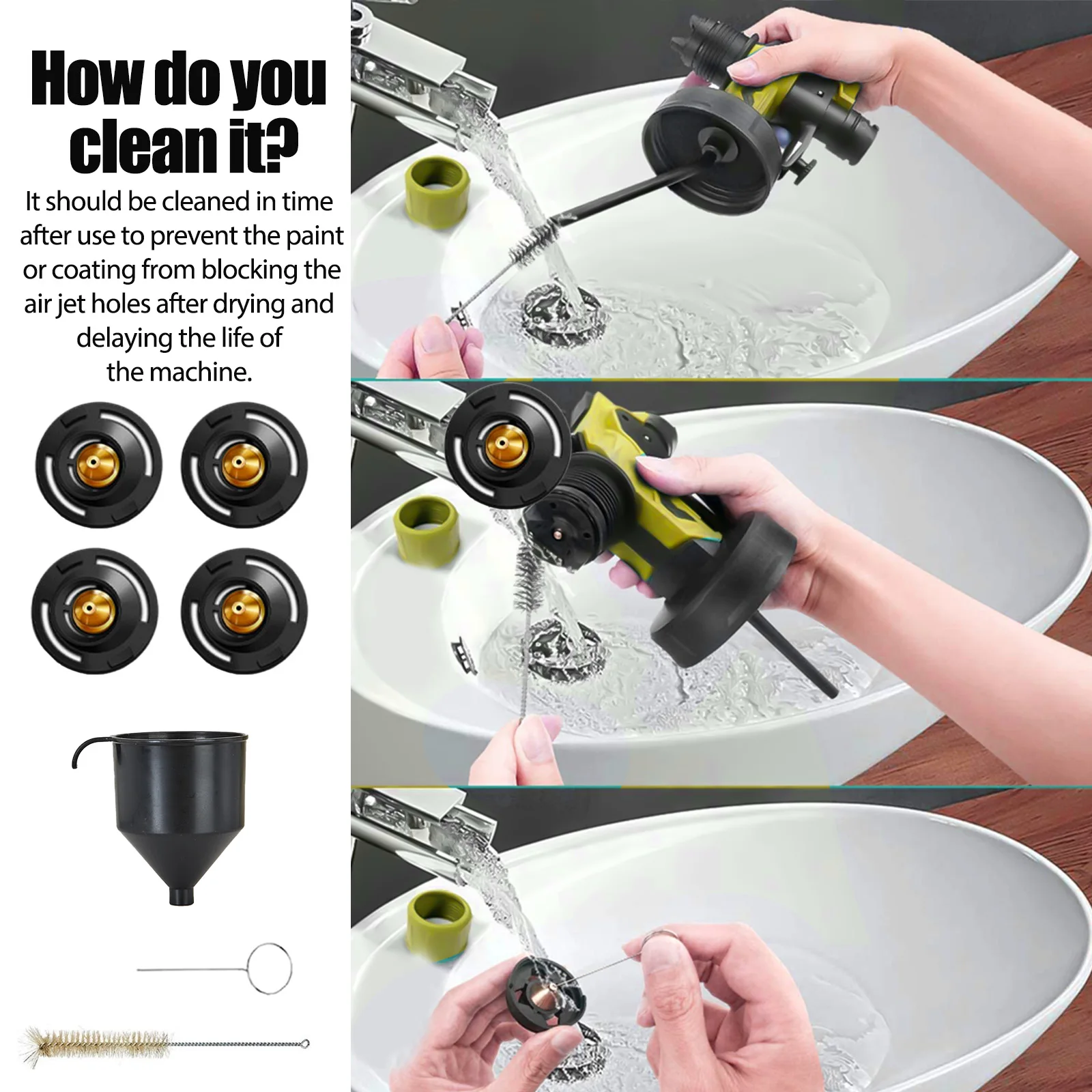 How do you clean it?

It should be cleaned in time after use to prevent the paint or coating from blocking the air jet holes after drying and delaying the life of the machine.