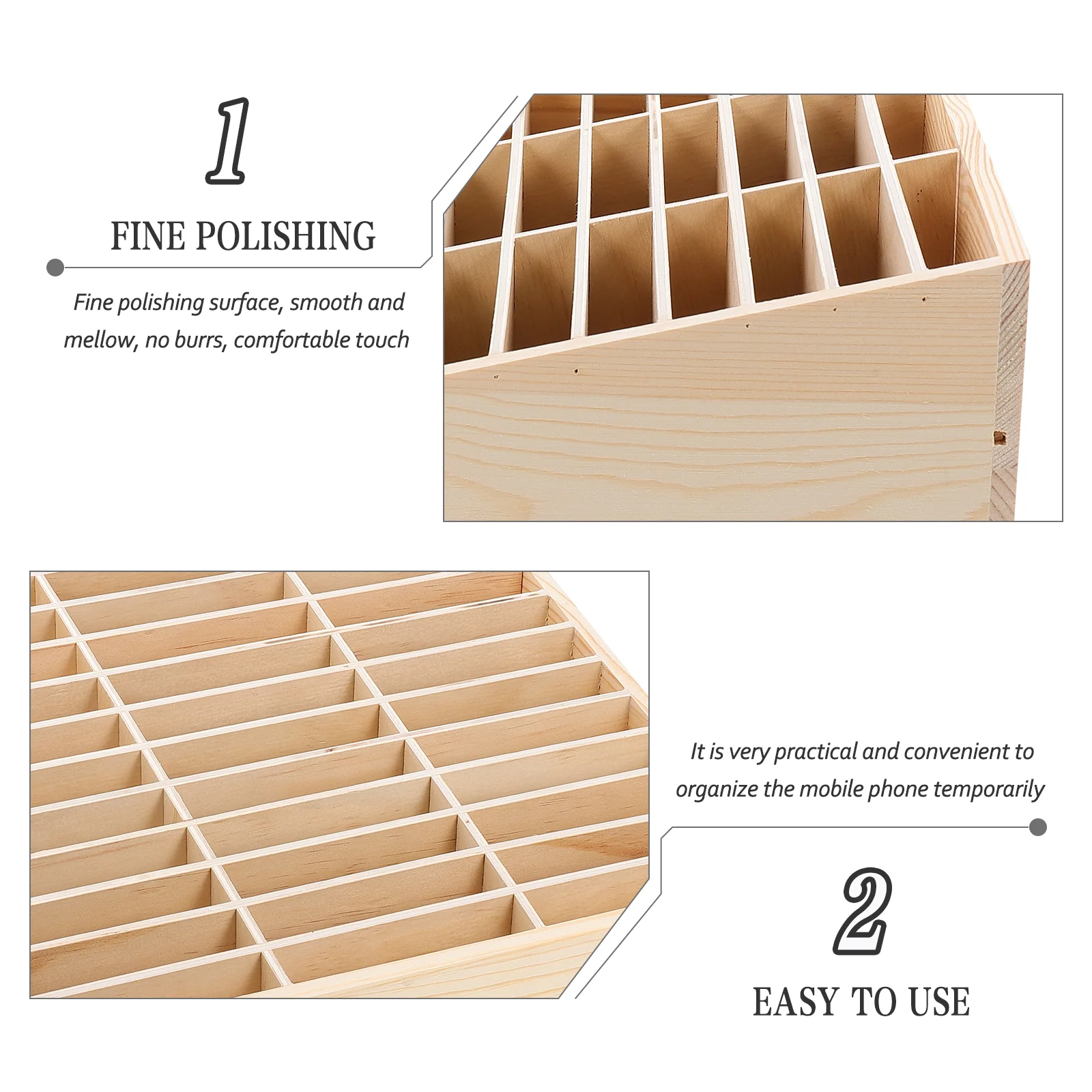 1

FINE POLISHING

Fine polishing surface, smooth and mellow, no burrs, comfortable touch

It is very practical and convenient to organize the mobile phone temporarily

2

EASY TO USE