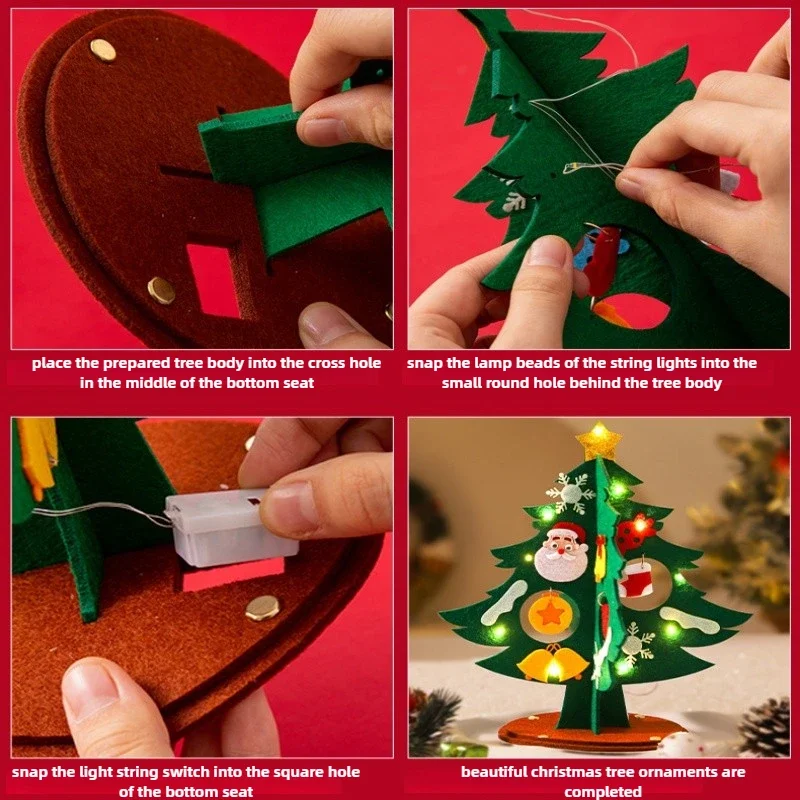 place the prepared tree body into the cross hole in the middle of the bottom seat

snap the lamp beads of the string lights into the small round hole behind the tree body

snap the light string switch into the square hole of the bottom seat

beautiful christmas tree ornaments are completed